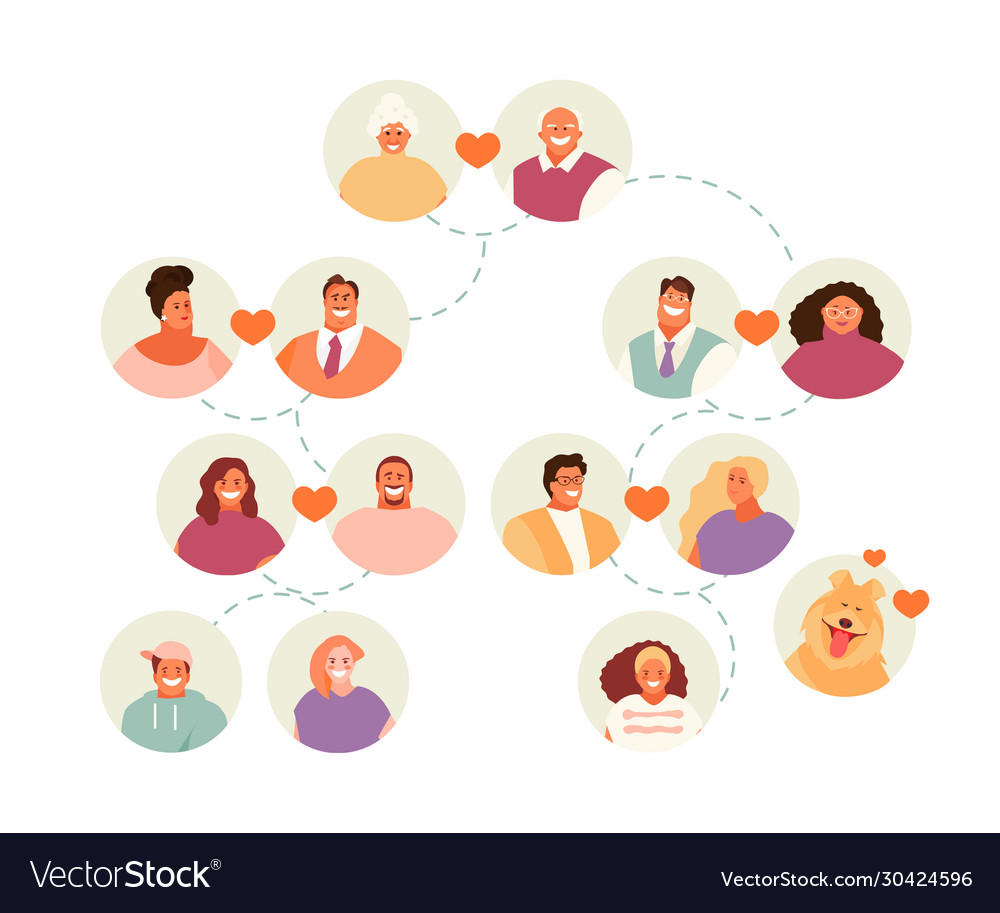 VectorStock®

VectorStock.com/30424596