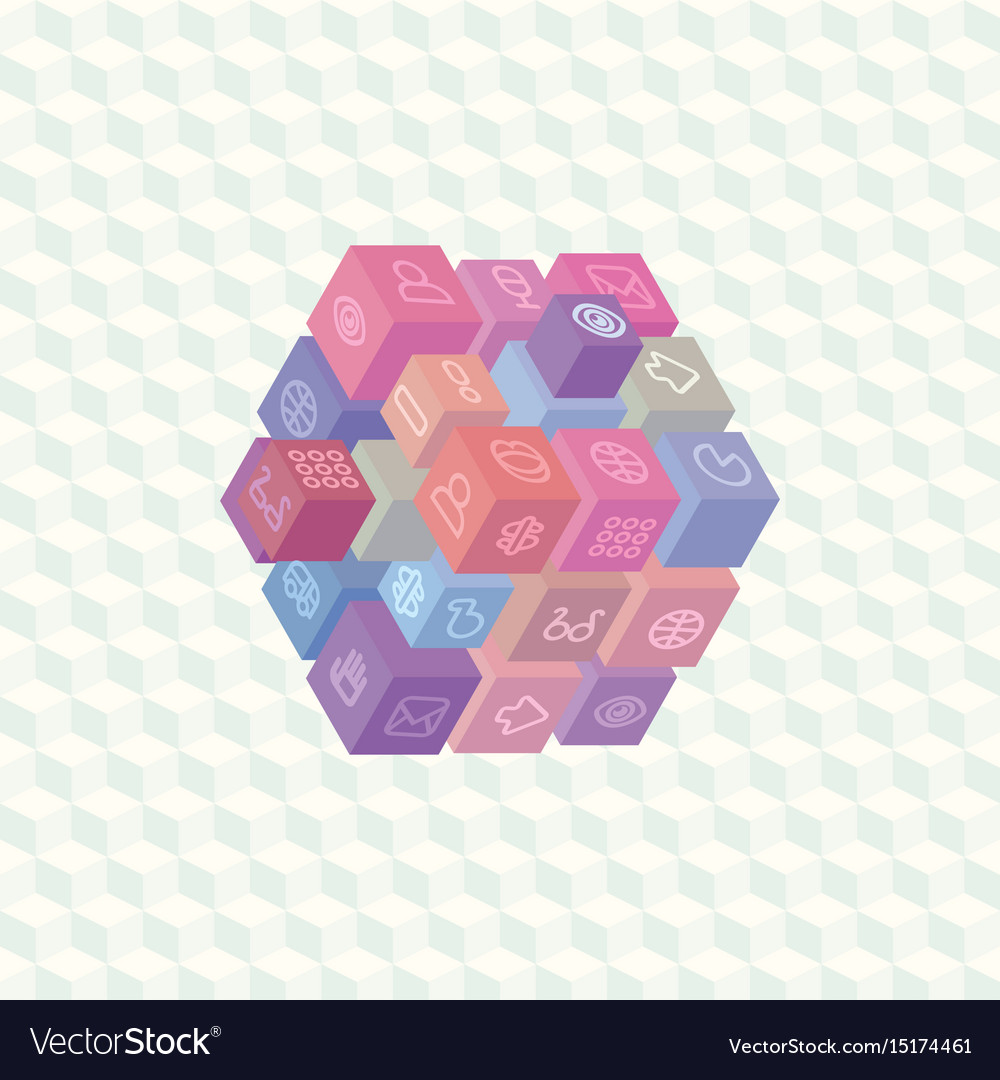 VectorStock®

VectorStock.com/15174461