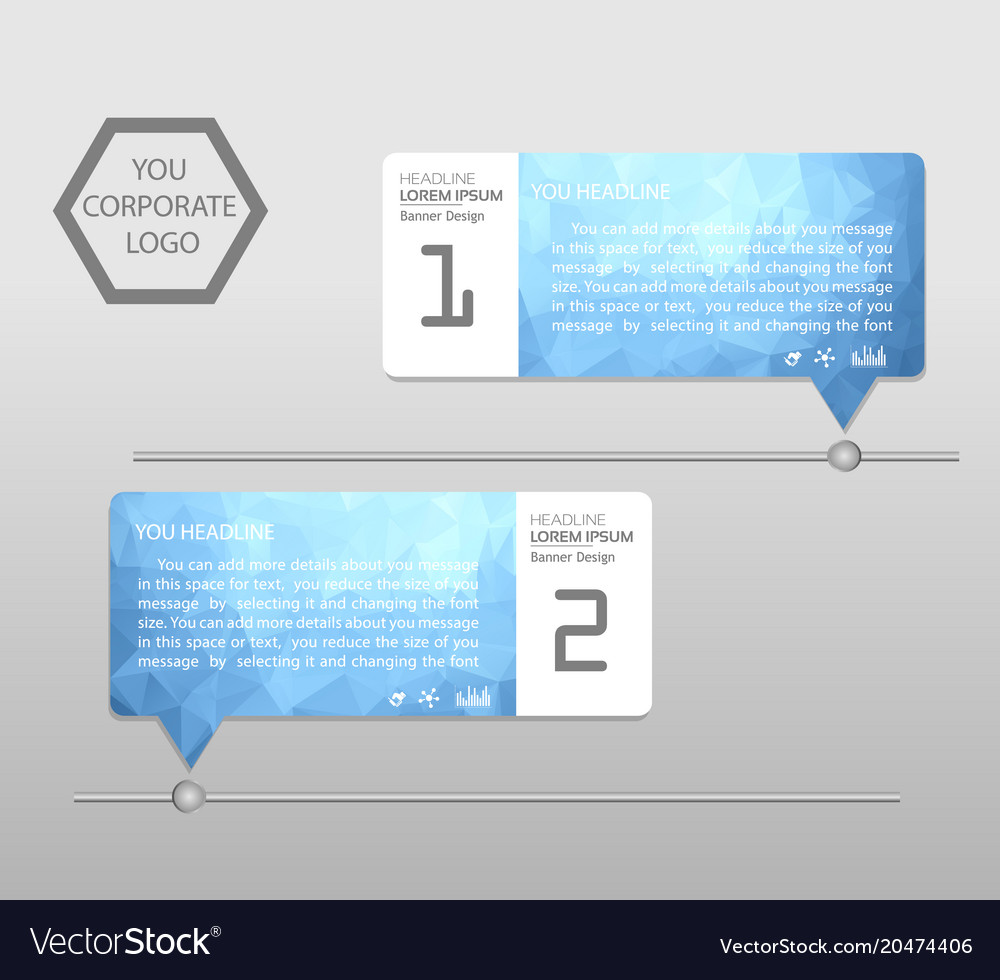 YOU CORPORATE LOGO

HEADLINE
LOREM IPSUM
Banner Design

1

YOU HEADLINE

You can add more details about you message in this space for text, you reduce the size of you message by selecting it and changing the font size. You can add more details about you message in this space or text, you reduce the size of you message by selecting it and changing the font

YOU HEADLINE

You can add more details about you message in this space for text, you reduce the size of you message by selecting it and changing the font size. You can add more details about you message in this space or text, you reduce the size of you message by selecting it and changing the font

HEADLINE
LOREM IPSUM
Banner Design

2

VectorStock®

VectorStock.com/20474406