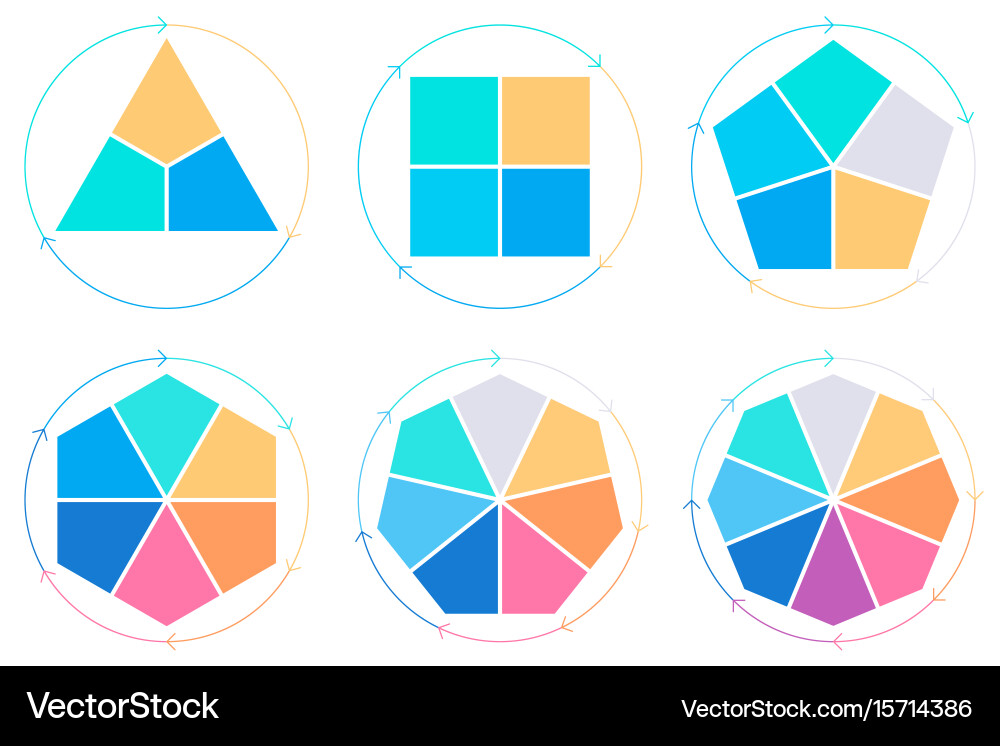 VectorStock

VectorStock.com/15714386