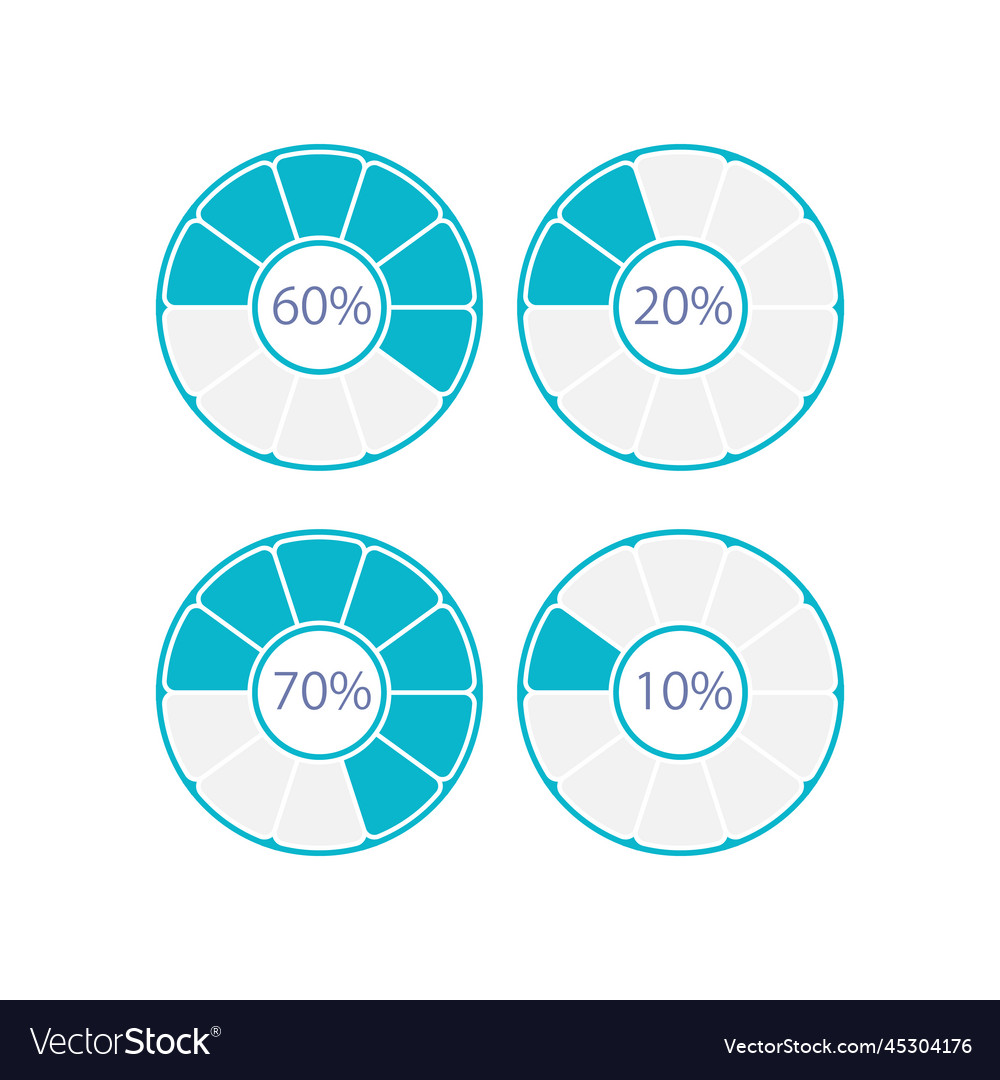 60%

20%

70%

10%

VectorStock®

VectorStock.com/45304176