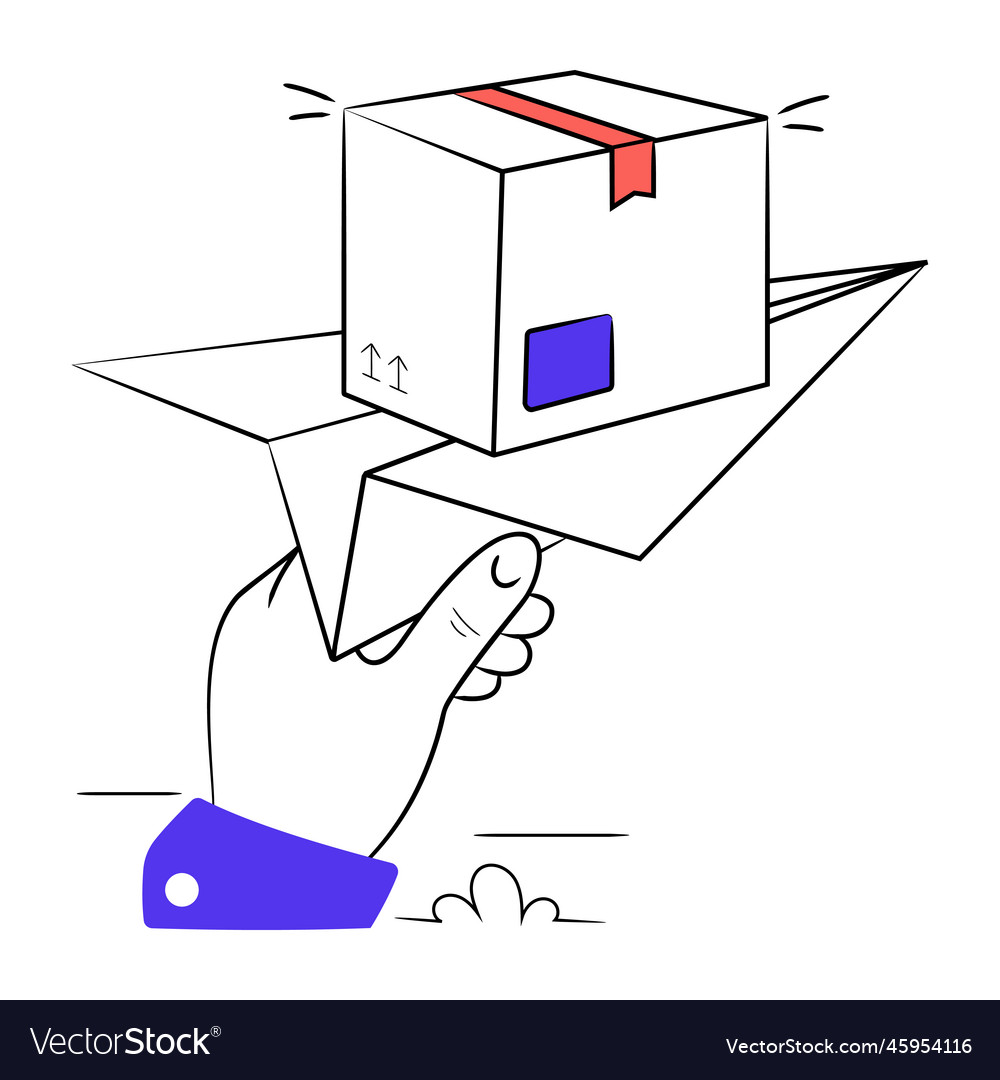 VectorStock®

VectorStock.com/45954116