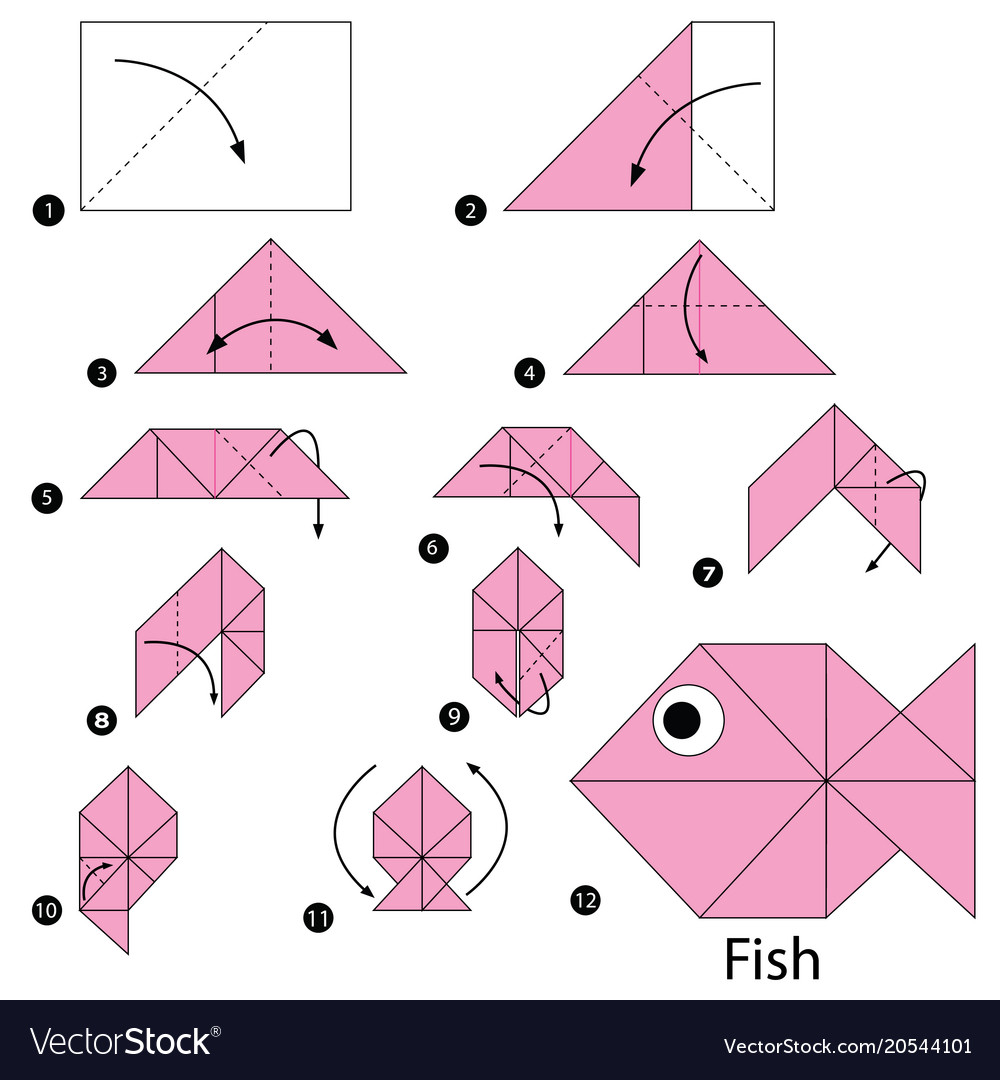 1
2
3
4
5
6
7
8
9
10
11
12
Fish

VectorStock®
VectorStock.com/20544101