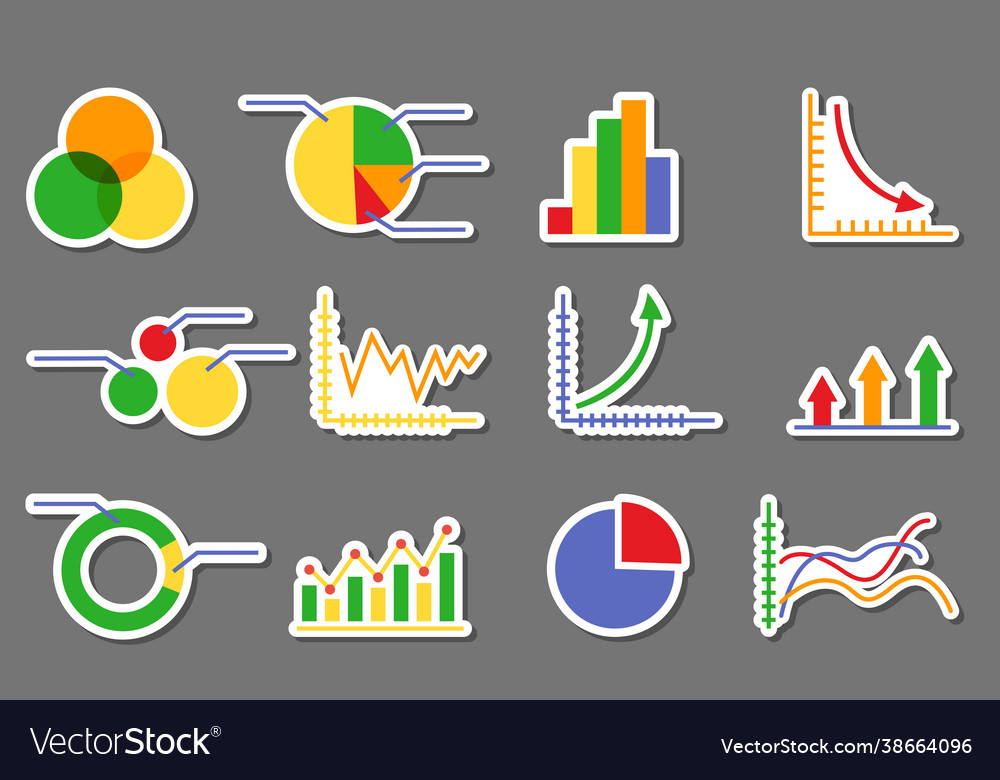 VectorStock®

VectorStock.com/38664096