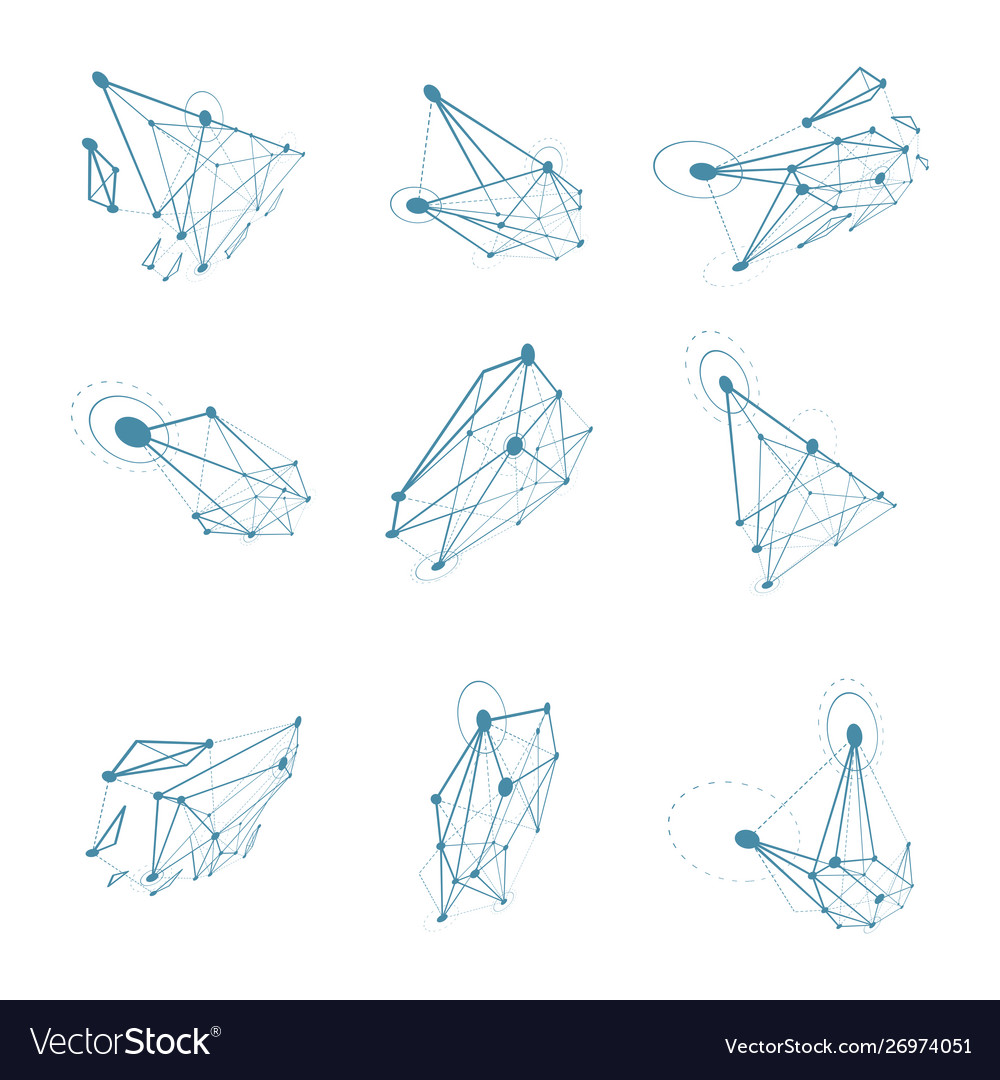 VectorStock®

VectorStock.com/26974051