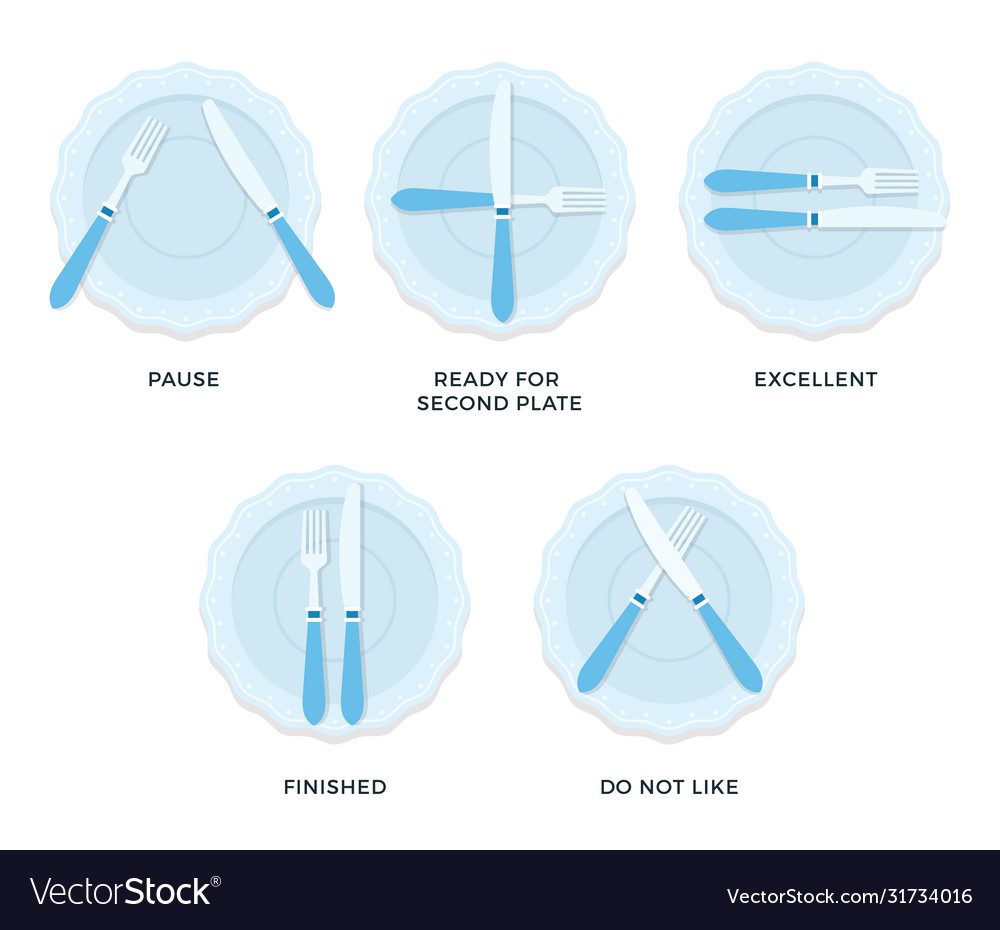 PAUSE

READY FOR SECOND PLATE

EXCELLENT

FINISHED

DO NOT LIKE

VectorStock®

VectorStock.com/31734016