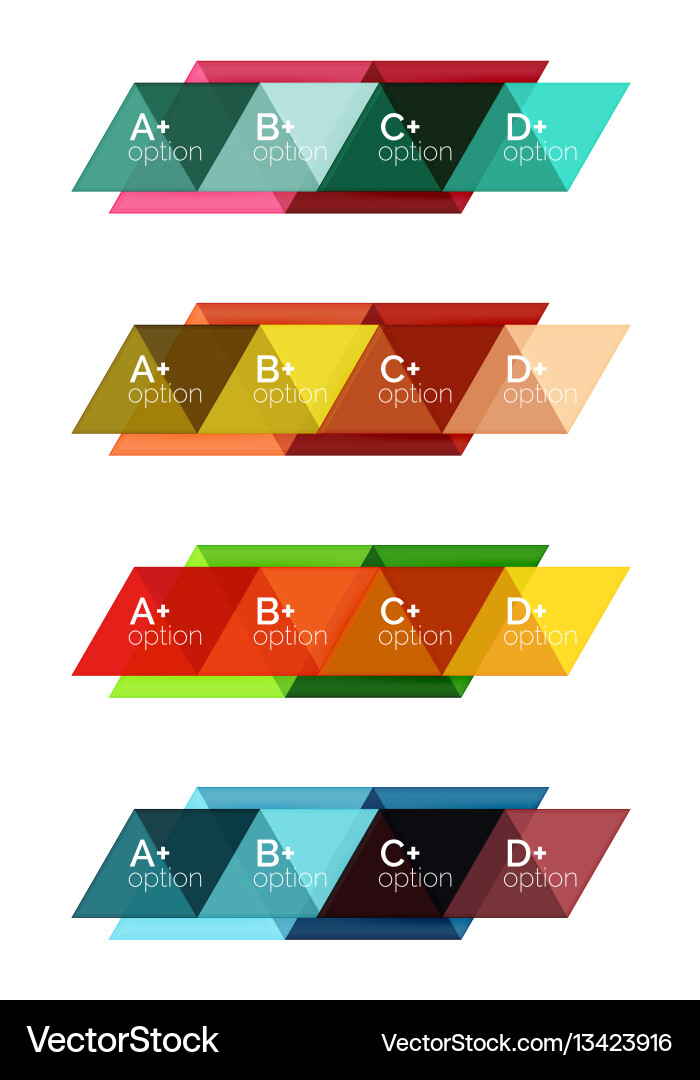 A+ option
B+ option
C+ option
D+ option

A+ option
B+ option
C+ option
D+ option

A+ option
B+ option
C+ option
D+ option

A+ option
B+ option
C+ option
D+ option

VectorStock
VectorStock.com/13423916