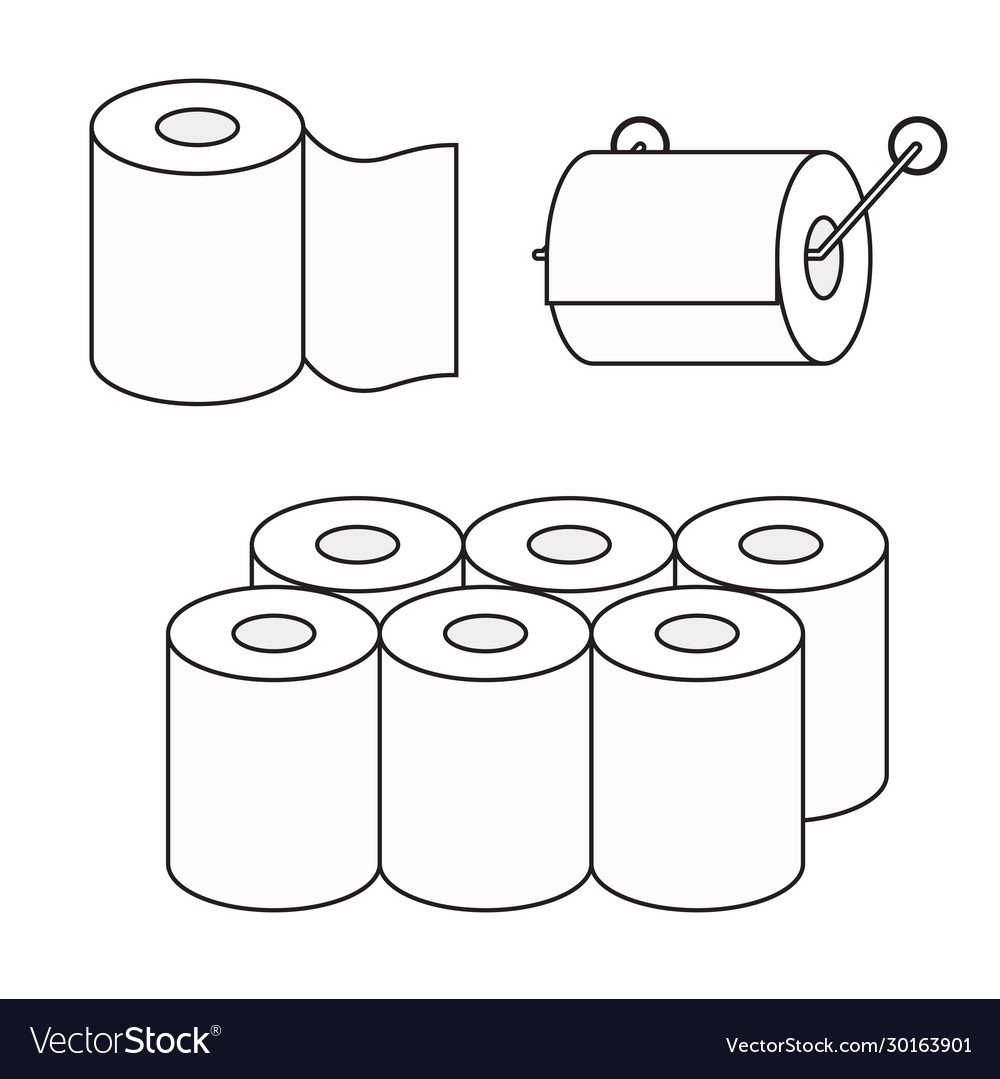 VectorStock®

VectorStock.com/30163901