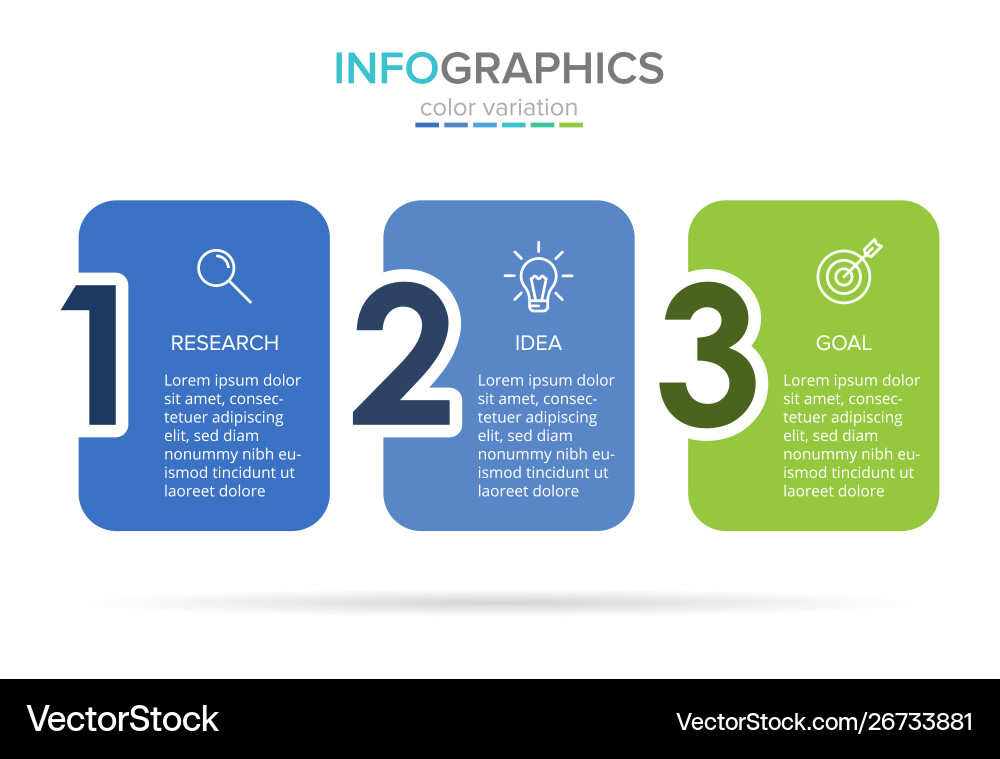 INFOGRAPHICS
color variation

1
RESEARCH
Lorem ipsum dolor sit amet, consectetuer adipiscing elit, sed diam nonummy nibh euismod tincidunt ut laoreet dolore

2
IDEA
Lorem ipsum dolor sit amet, consectetuer adipiscing elit, sed diam nonummy nibh euismod tincidunt ut laoreet dolore

3
GOAL
Lorem ipsum dolor sit amet, consectetuer adipiscing elit, sed diam nonummy nibh euismod tincidunt ut laoreet dolore

VectorStock
VectorStock.com/26733881