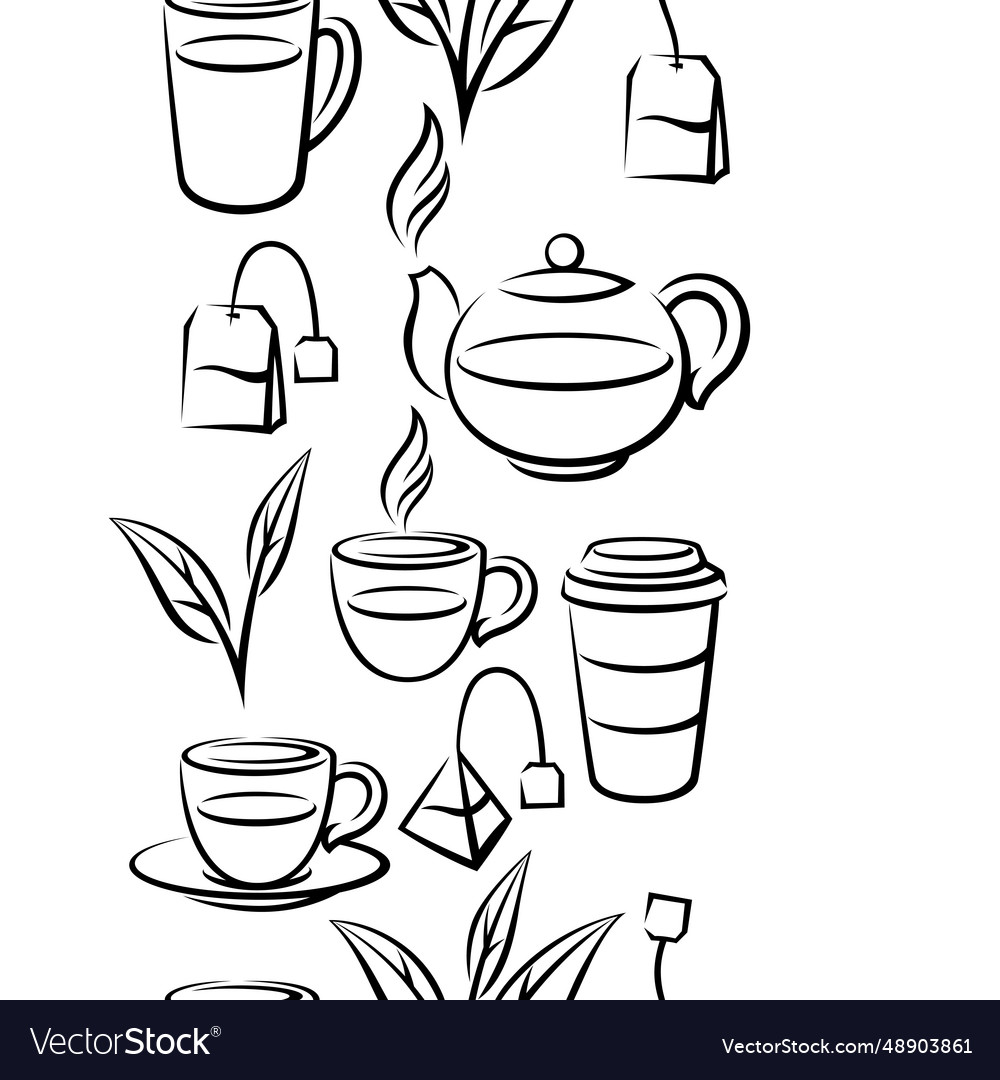 VectorStock®

VectorStock.com/48903861