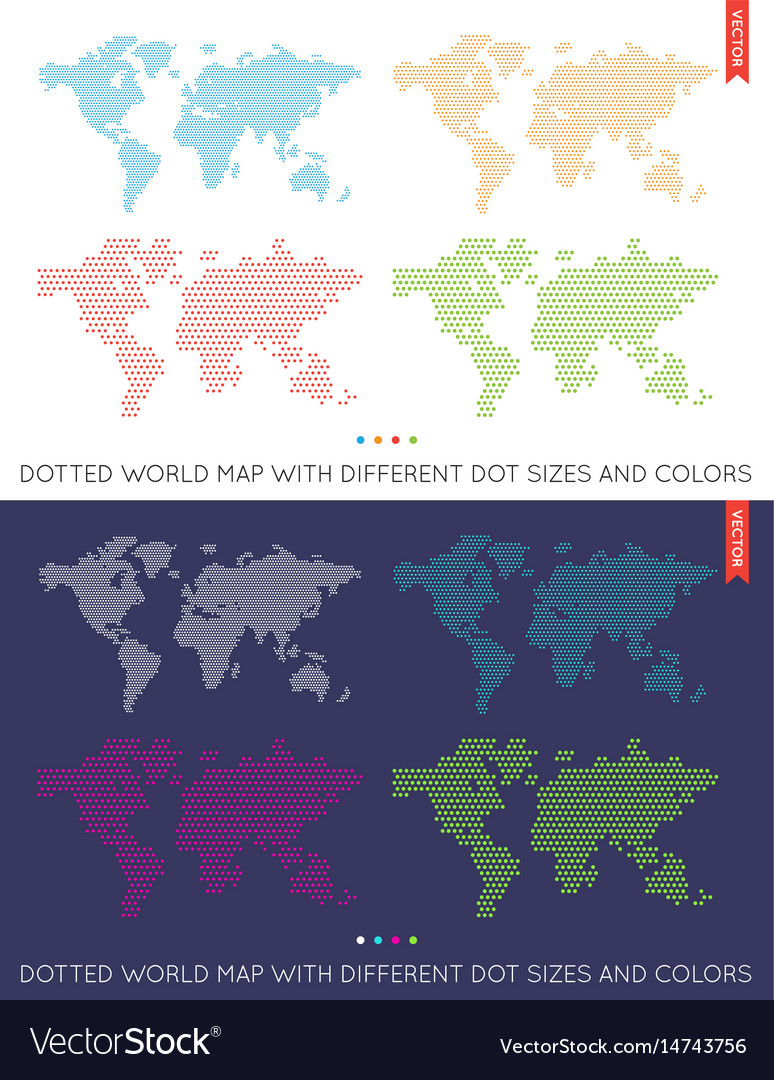 VECTOR

DOTTED WORLD MAP WITH DIFFERENT DOT SIZES AND COLORS

VECTOR

DOTTED WORLD MAP WITH DIFFERENT DOT SIZES AND COLORS

VectorStock®

VectorStock.com/14743756