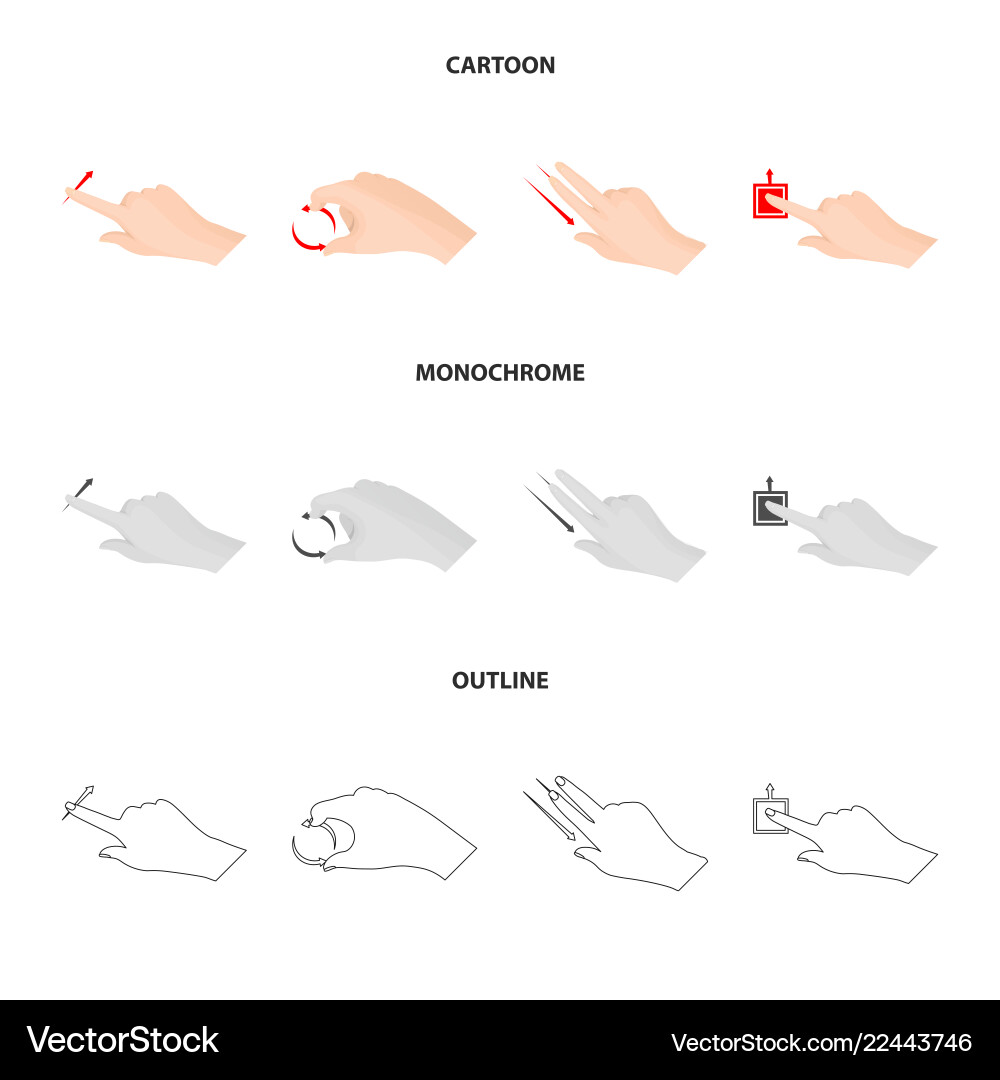 CARTOON

MONOCHROME

OUTLINE

VectorStock

VectorStock.com/22443746