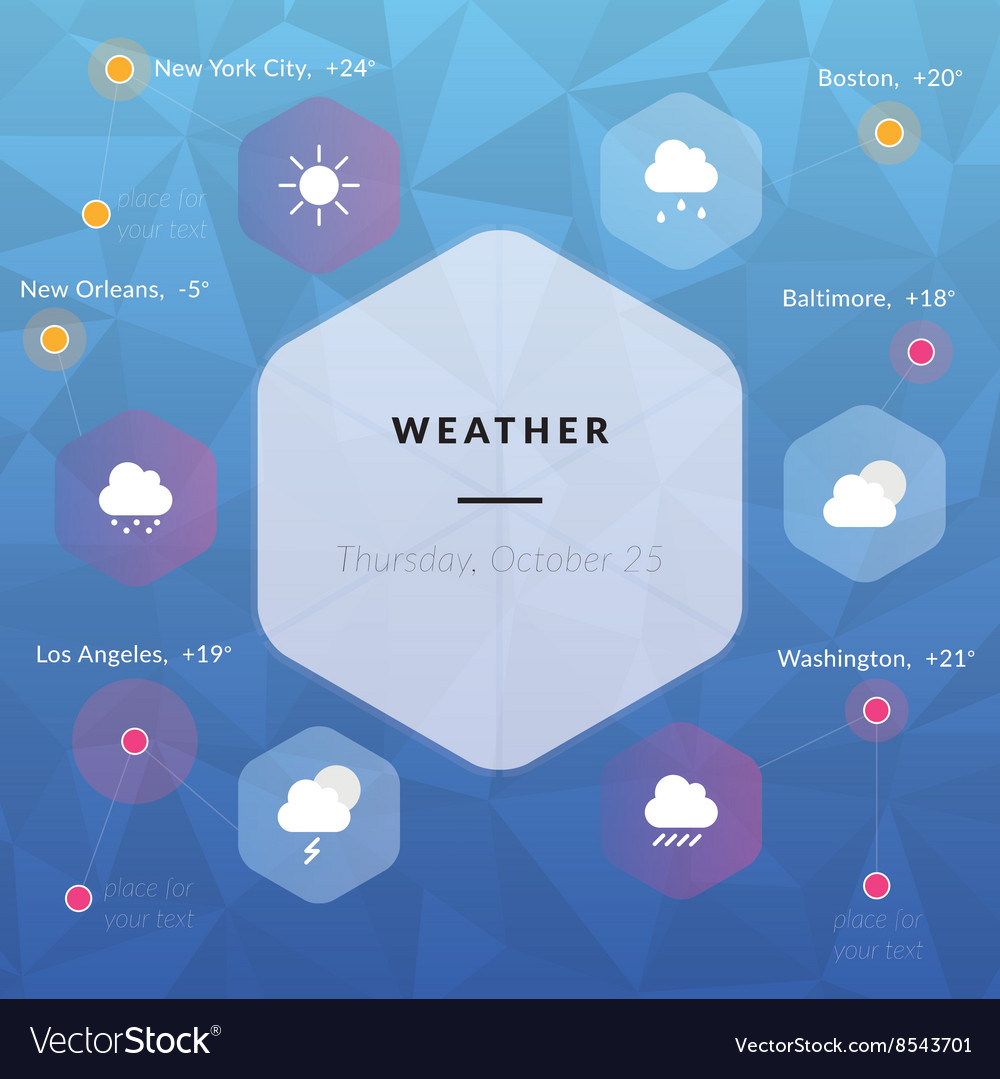 New York City, +24°

place for your text

Boston, +20°

New Orleans, -5°

Baltimore, +18°

WEATHER

Thursday, October 25

Los Angeles, +19°

Washington, +21°

place for your text

place for your text

VectorStock®

VectorStock.com/8543701