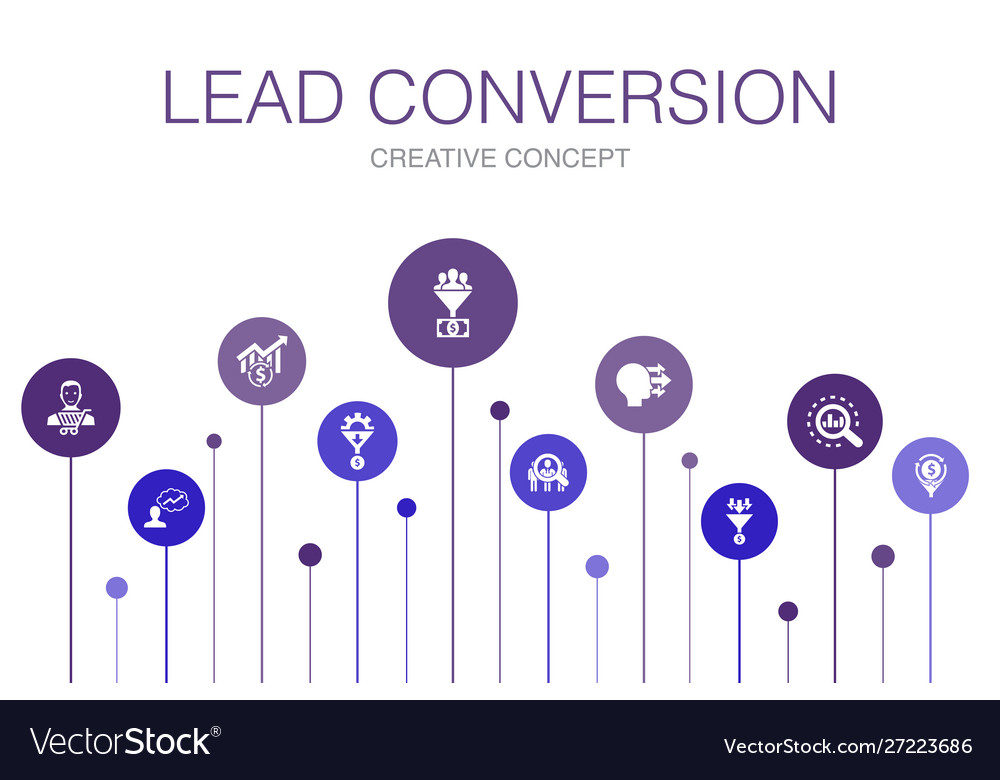 LEAD CONVERSION

CREATIVE CONCEPT

VectorStock®

VectorStock.com/27223686