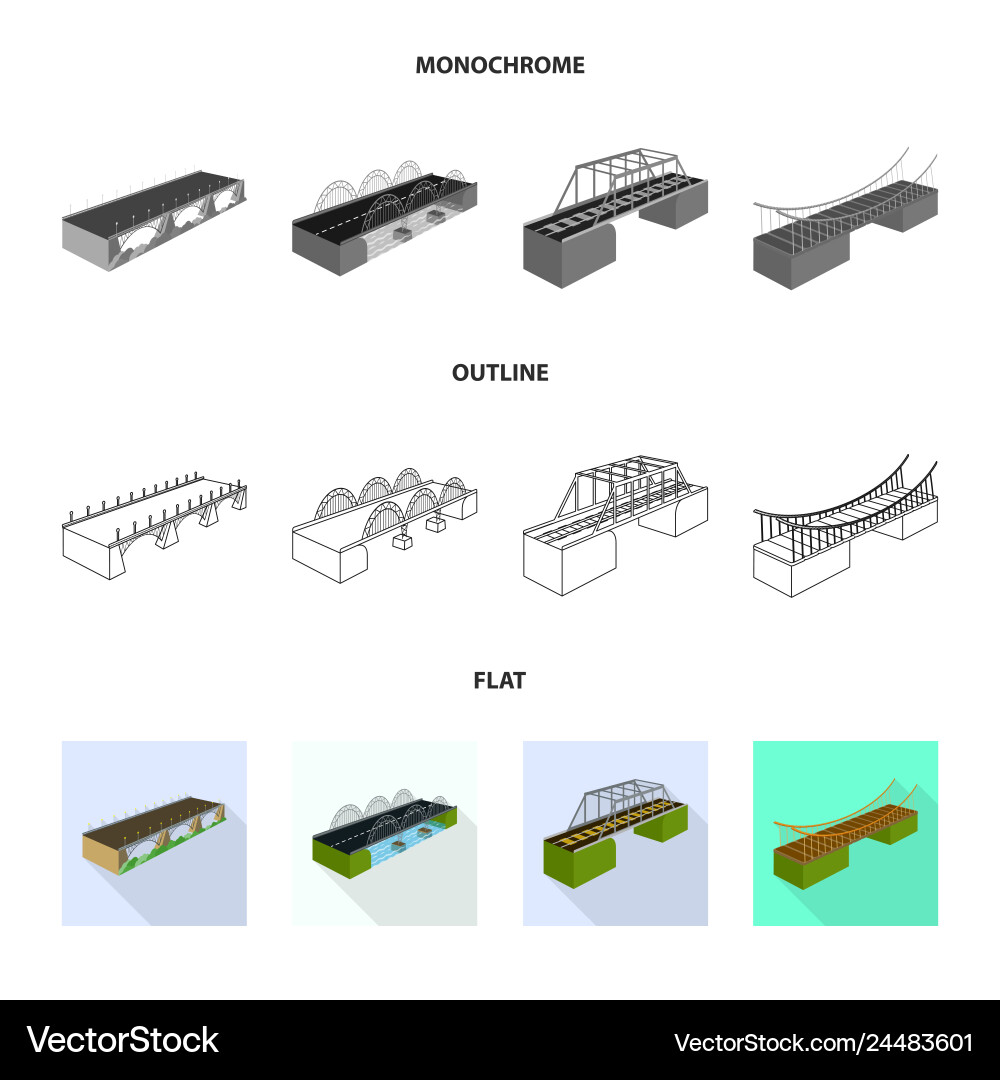 MONOCHROME

OUTLINE

FLAT

VectorStock®

VectorStock.com/24483601