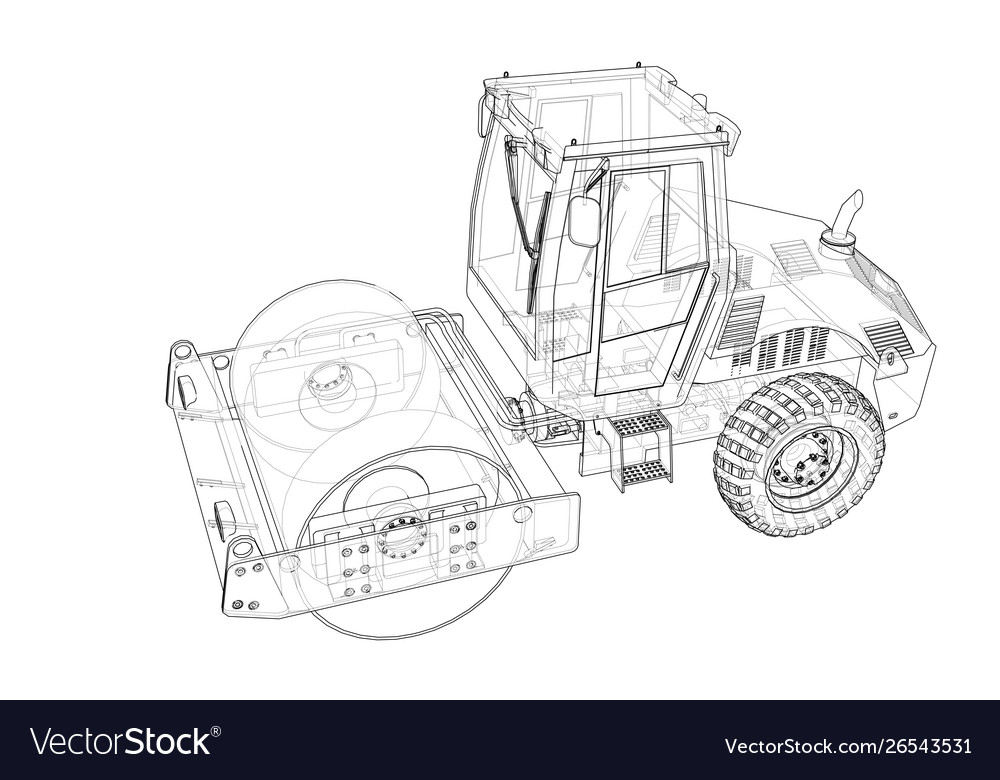 VectorStock®

VectorStock.com/26543531