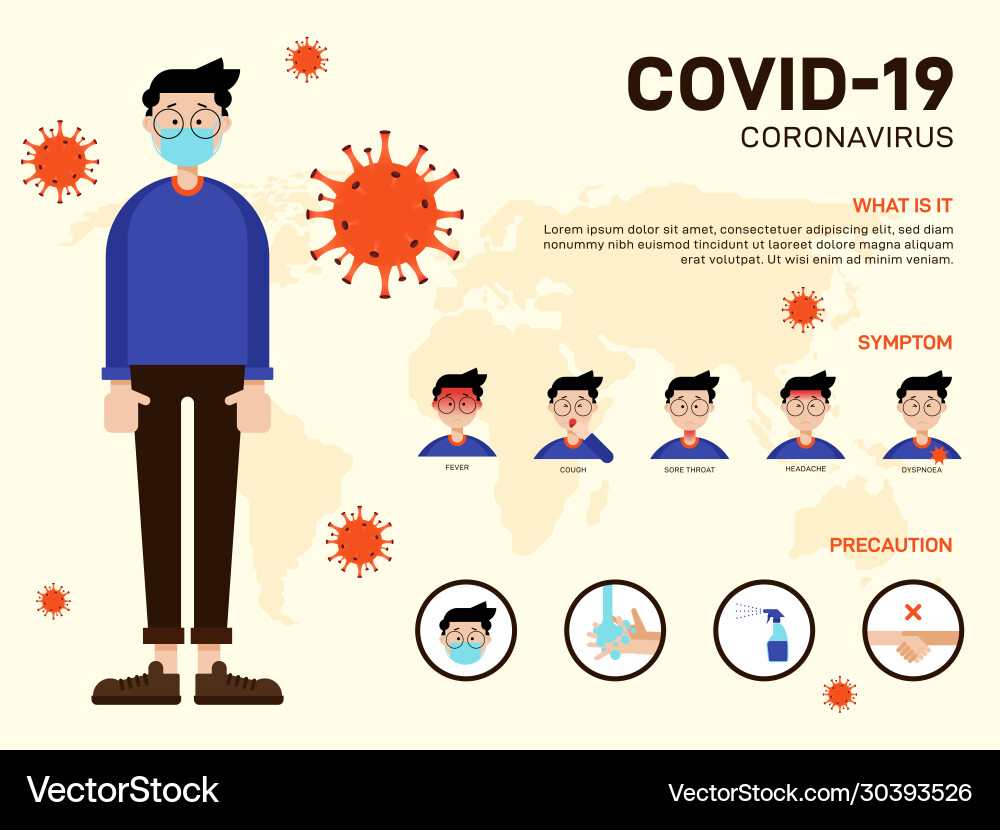 COVID-19
CORONAVIRUS

WHAT IS IT
Lorem ipsum dolor sit amet, consectetuer adipiscing elit, sed diam nonummy nibh euismod tincidunt ut laoreet dolore magna aliquam erat volutpat. Ut wisi enim ad minim veniam.

SYMPTOM
FEVER
COUGH
SORE THROAT
HEADACHE
DYSPNOEA

PRECAUTION

VectorStock
VectorStock.com/30393526