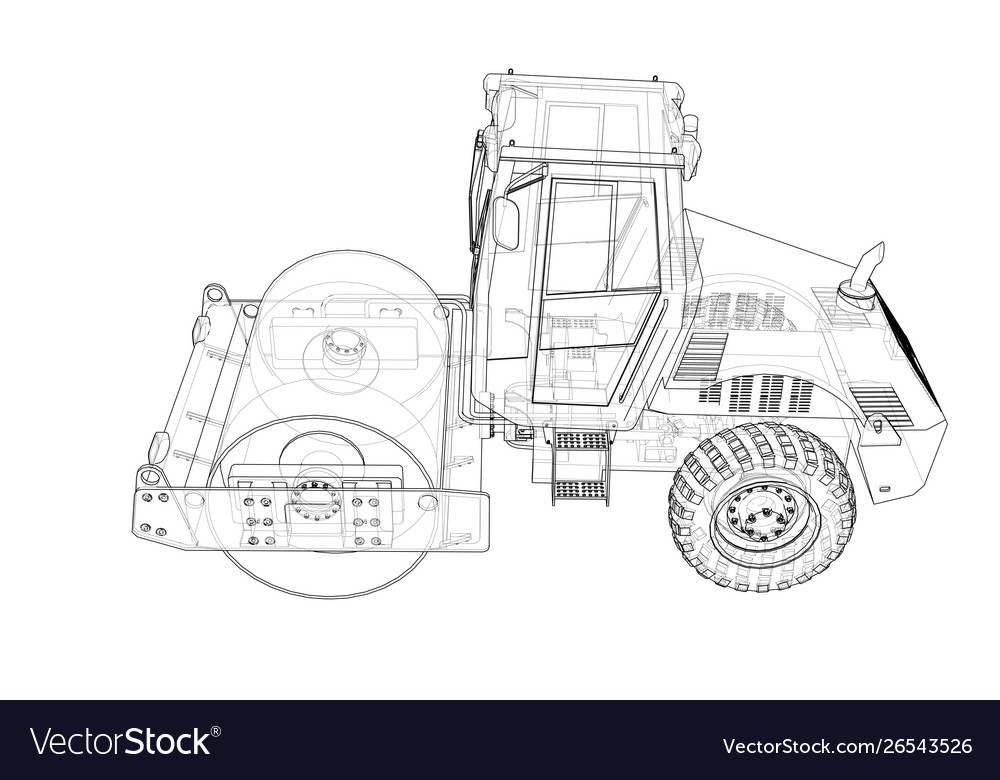 VectorStock®

VectorStock.com/26543526