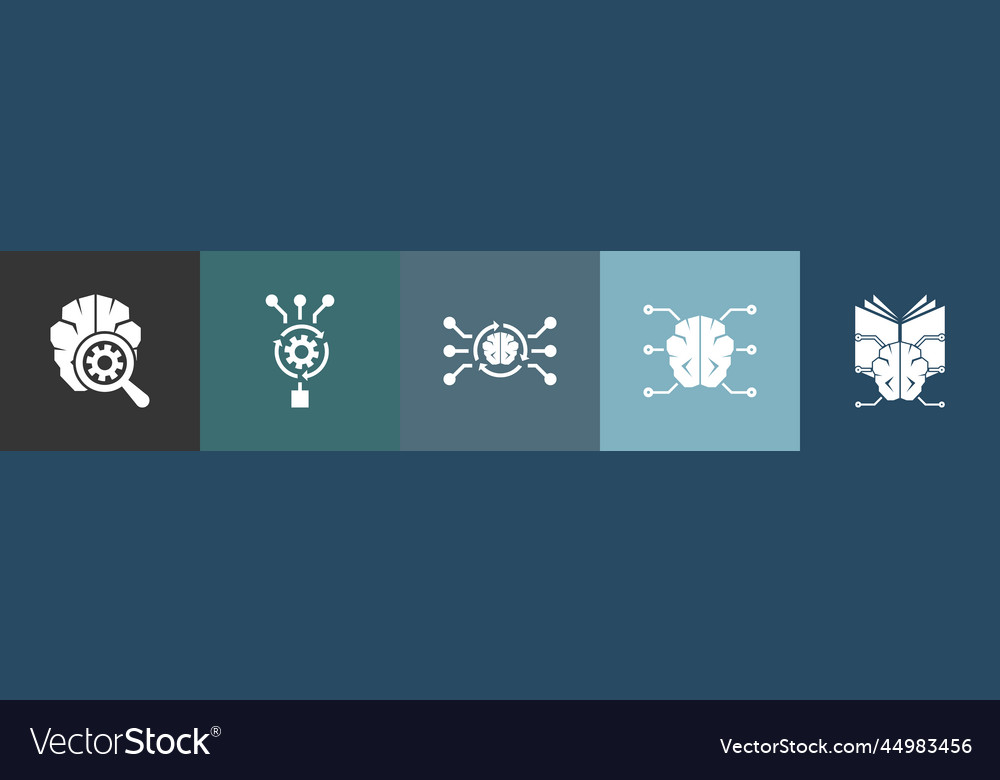 VectorStock®

VectorStock.com/44983456