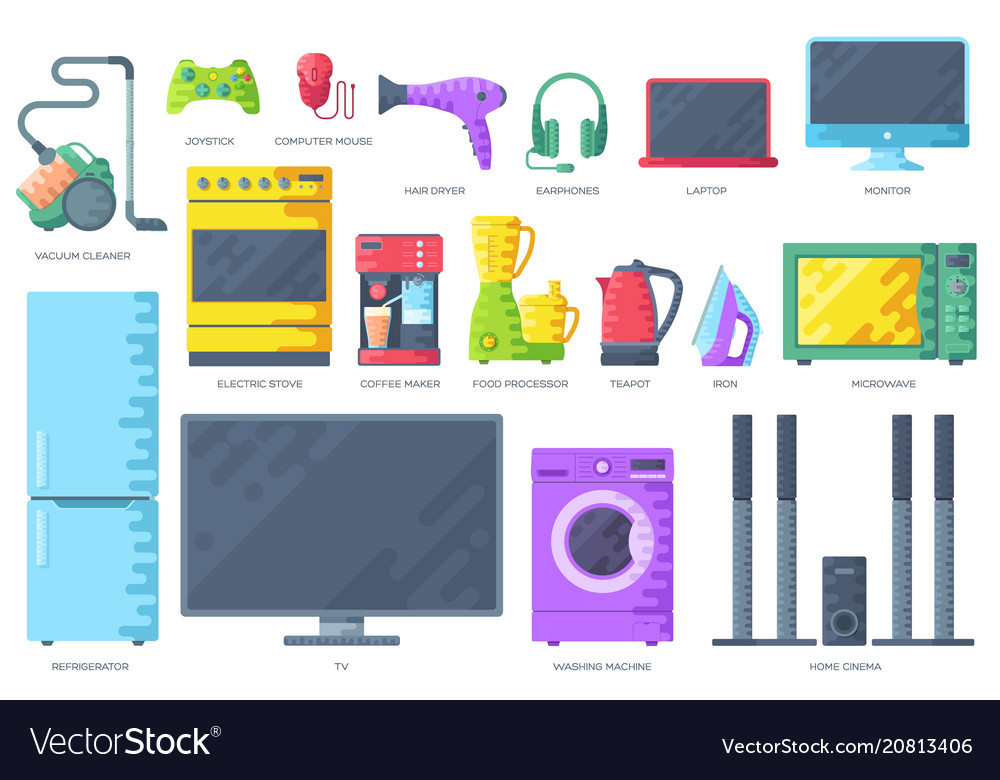 JOYSTICK

COMPUTER MOUSE

HAIR DRYER

EARPHONES

LAPTOP

MONITOR

VACUUM CLEANER

ELECTRIC STOVE

COFFEE MAKER

FOOD PROCESSOR

TEAPOT

IRON

MICROWAVE

REFRIGERATOR

TV

WASHING MACHINE

HOME CINEMA

VectorStock®

VectorStock.com/20813406