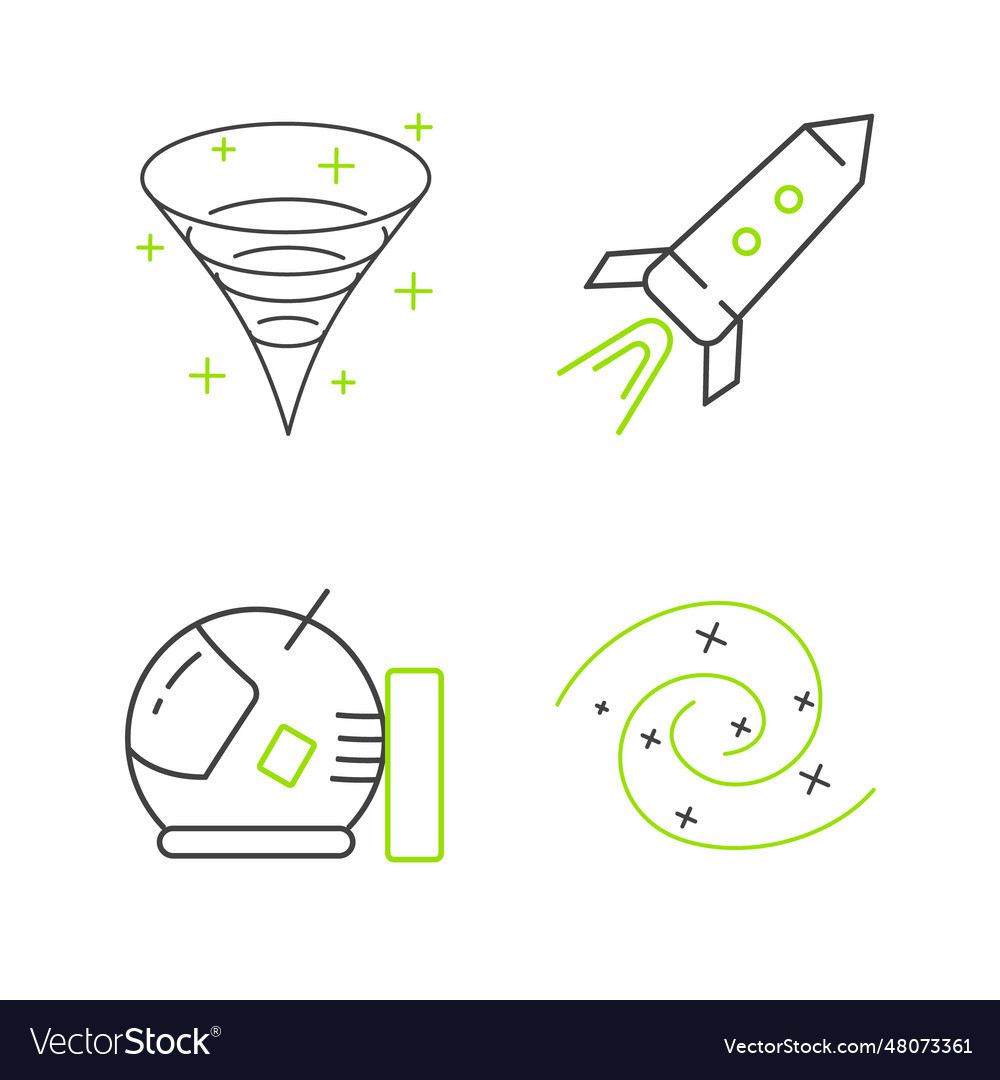 VectorStock®

VectorStock.com/48073361