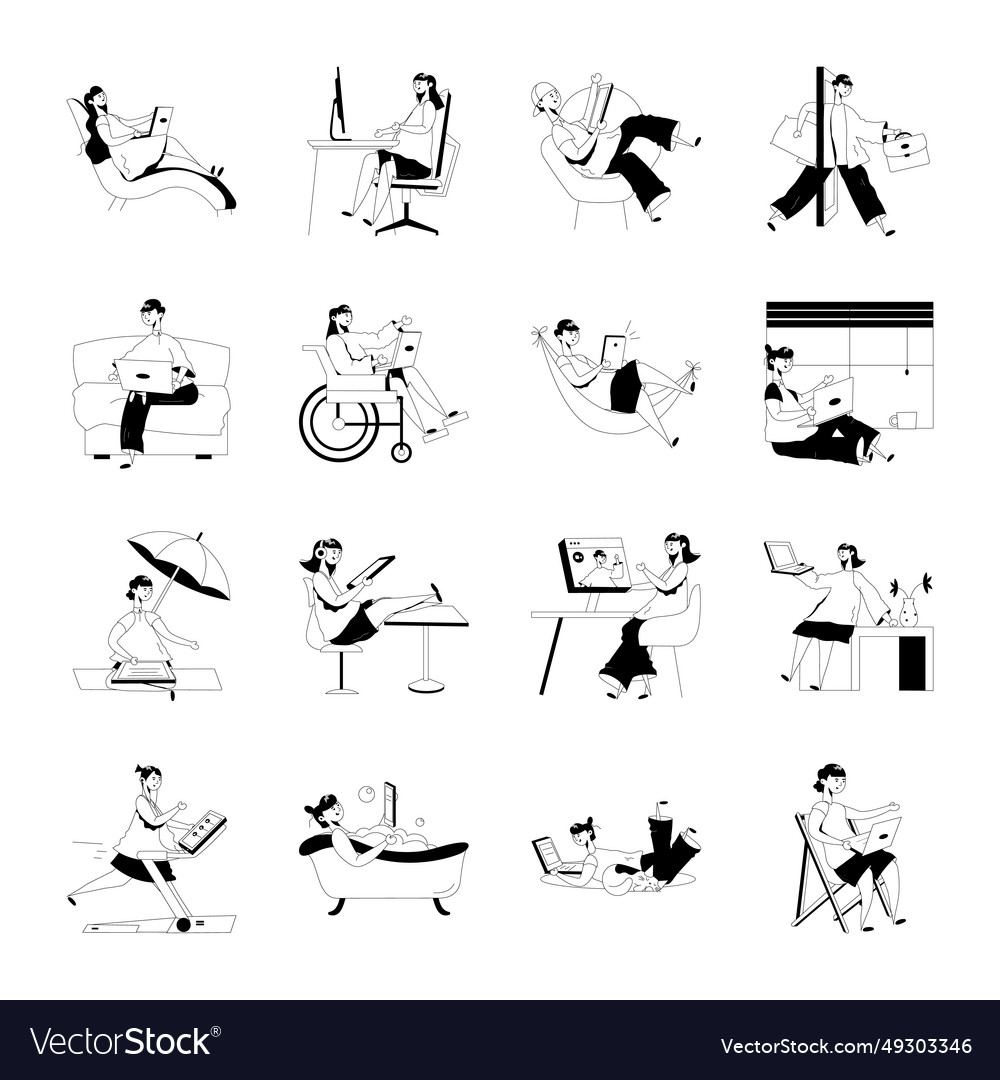 VectorStock®

VectorStock.com/49303346