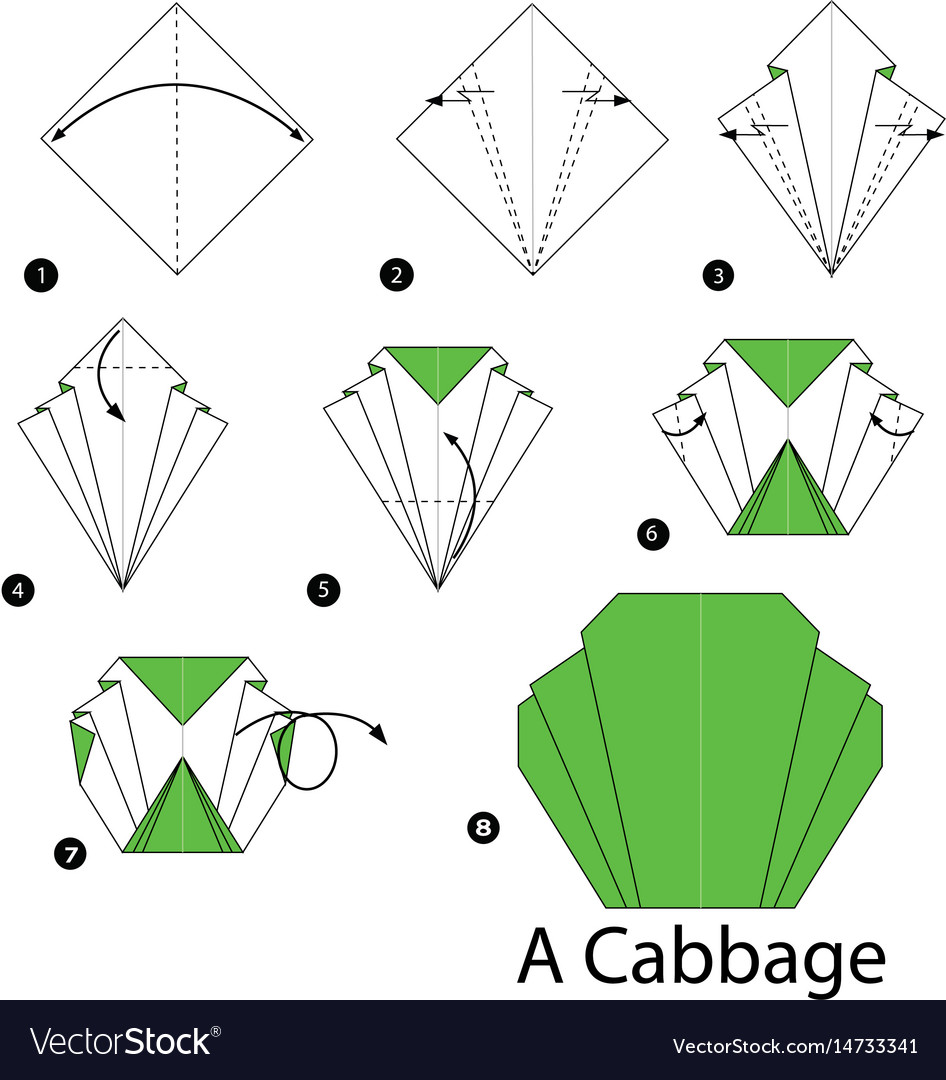 1

2

3

4

5

6

7

8

A Cabbage

VectorStock®

VectorStock.com/14733341