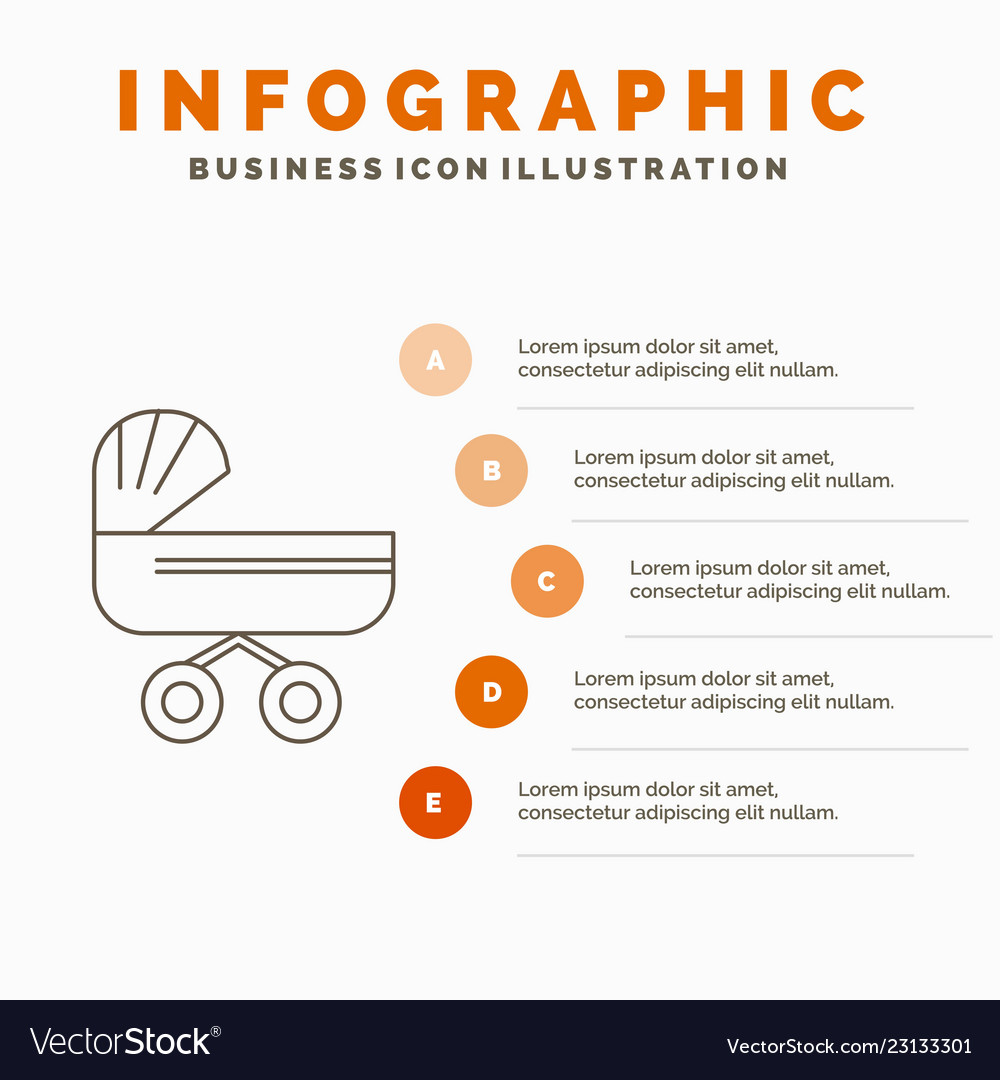 INFOGRAPHIC
BUSINESS ICON ILLUSTRATION

A
Lorem ipsum dolor sit amet, consectetur adipiscing elit nullam.

B
Lorem ipsum dolor sit amet, consectetur adipiscing elit nullam.

C
Lorem ipsum dolor sit amet, consectetur adipiscing elit nullam.

D
Lorem ipsum dolor sit amet, consectetur adipiscing elit nullam.

E
Lorem ipsum dolor sit amet, consectetur adipiscing elit nullam.

VectorStock®
VectorStock.com/23133301