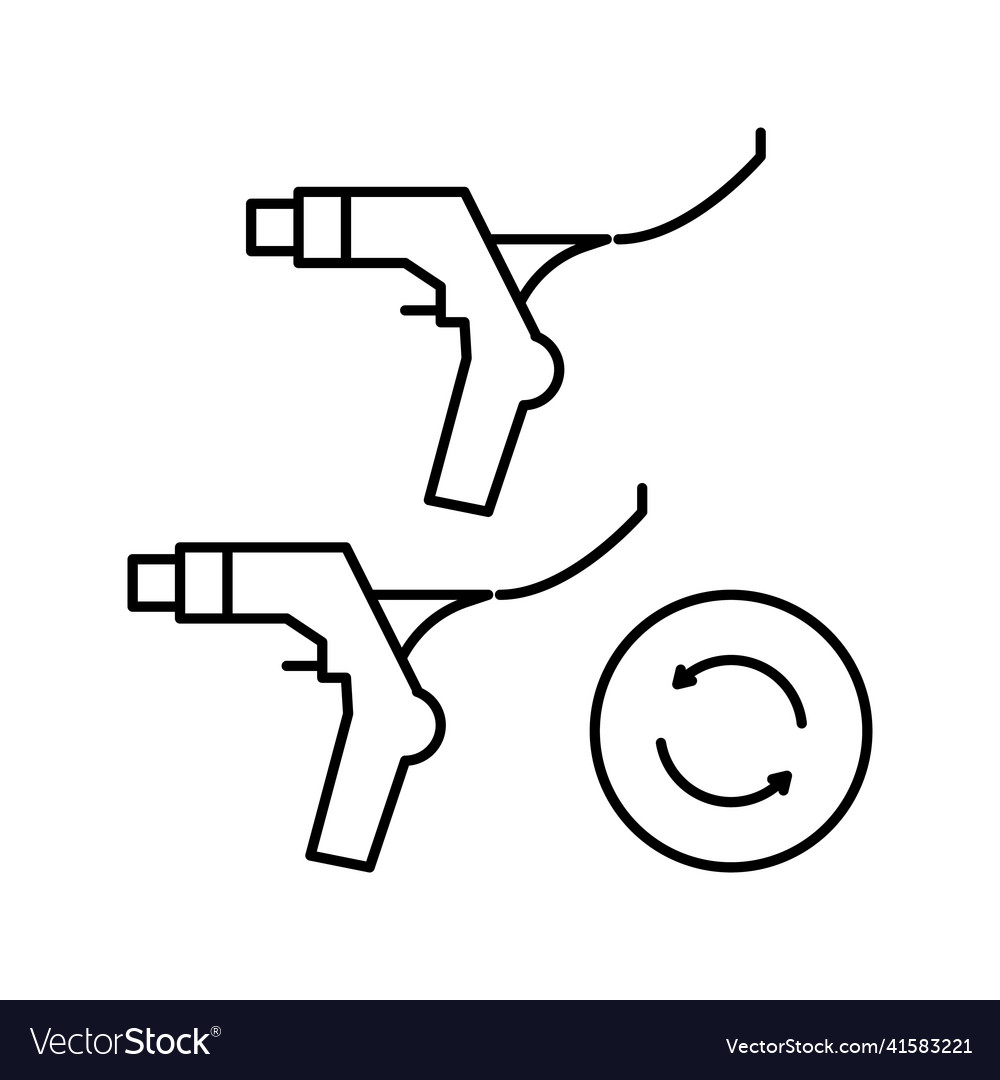 VectorStock®

VectorStock.com/41583221