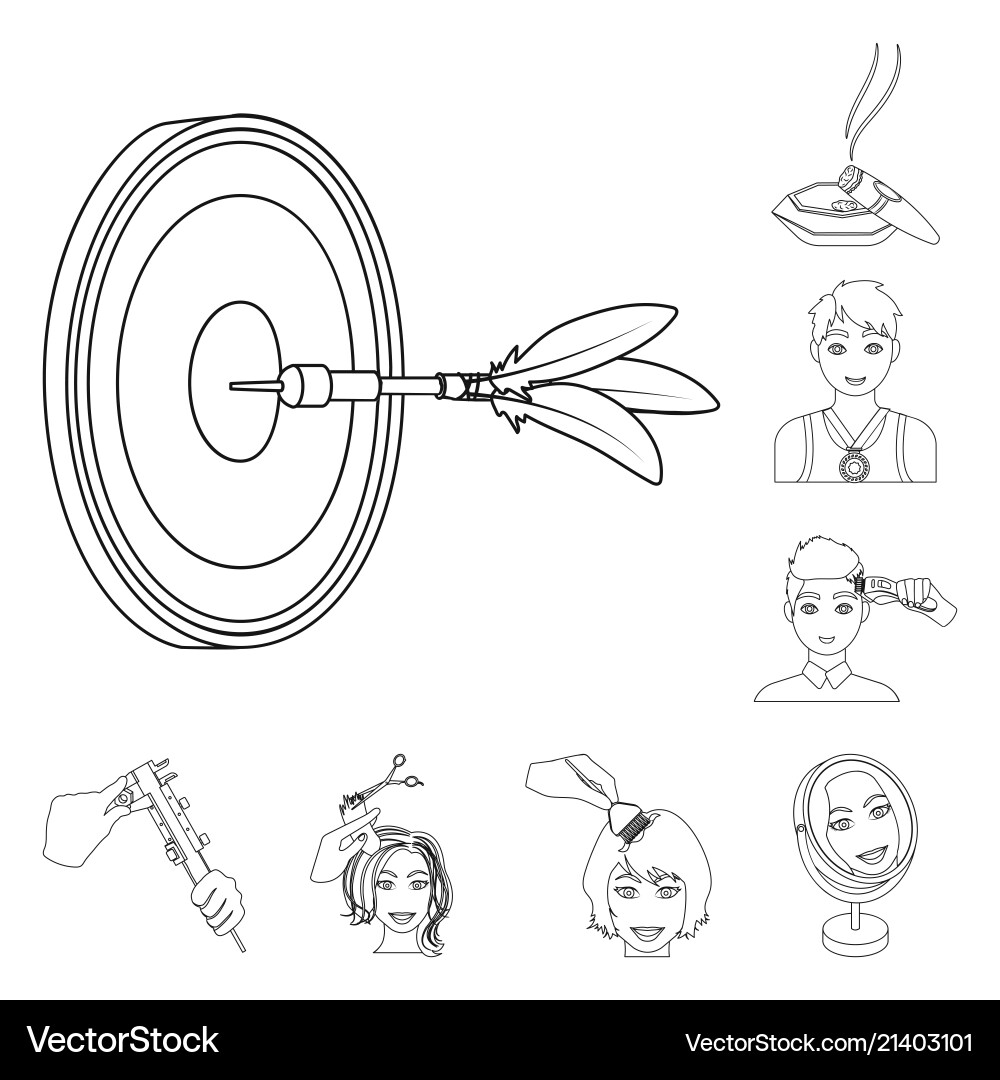 VectorStock®
VectorStock.com/21403101