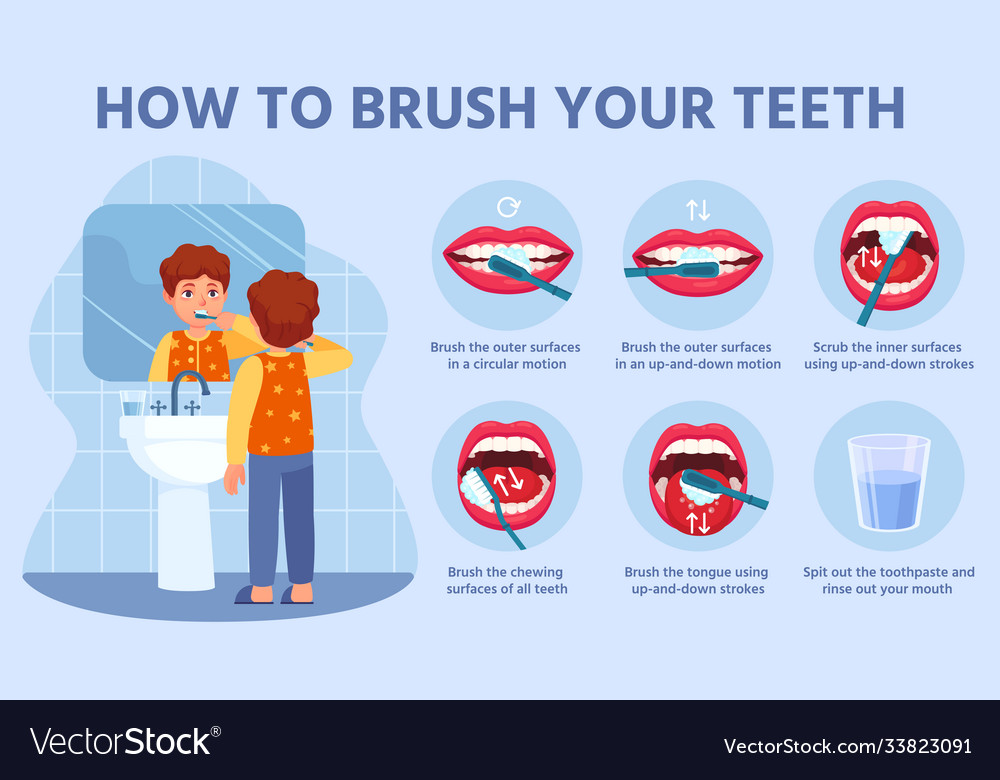 HOW TO BRUSH YOUR TEETH

Brush the outer surfaces in a circular motion

Brush the outer surfaces in an up-and-down motion

Scrub the inner surfaces using up-and-down strokes

Brush the chewing surfaces of all teeth

Brush the tongue using up-and-down strokes

Spit out the toothpaste and rinse out your mouth

VectorStock®

VectorStock.com/33823091