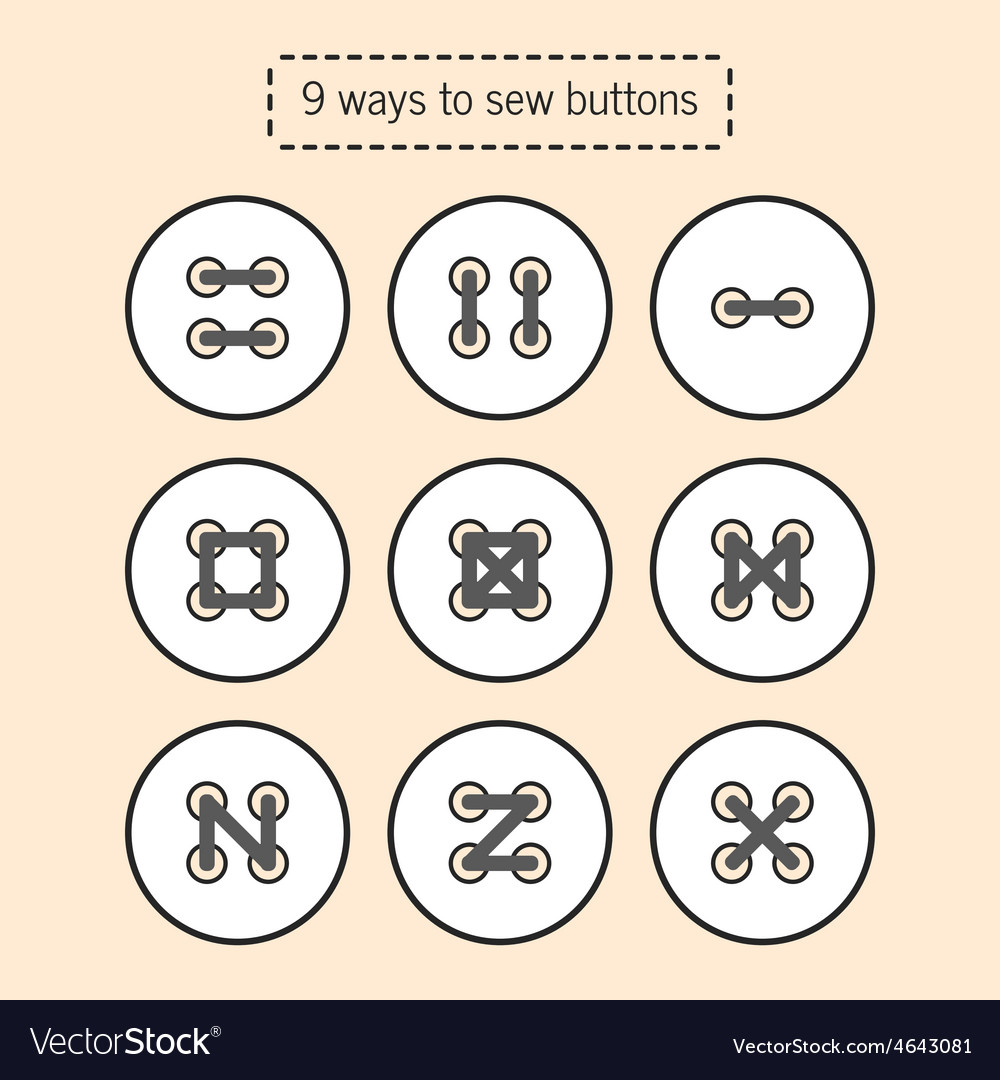 9 ways to sew buttons

VectorStock®

VectorStock.com/4643081