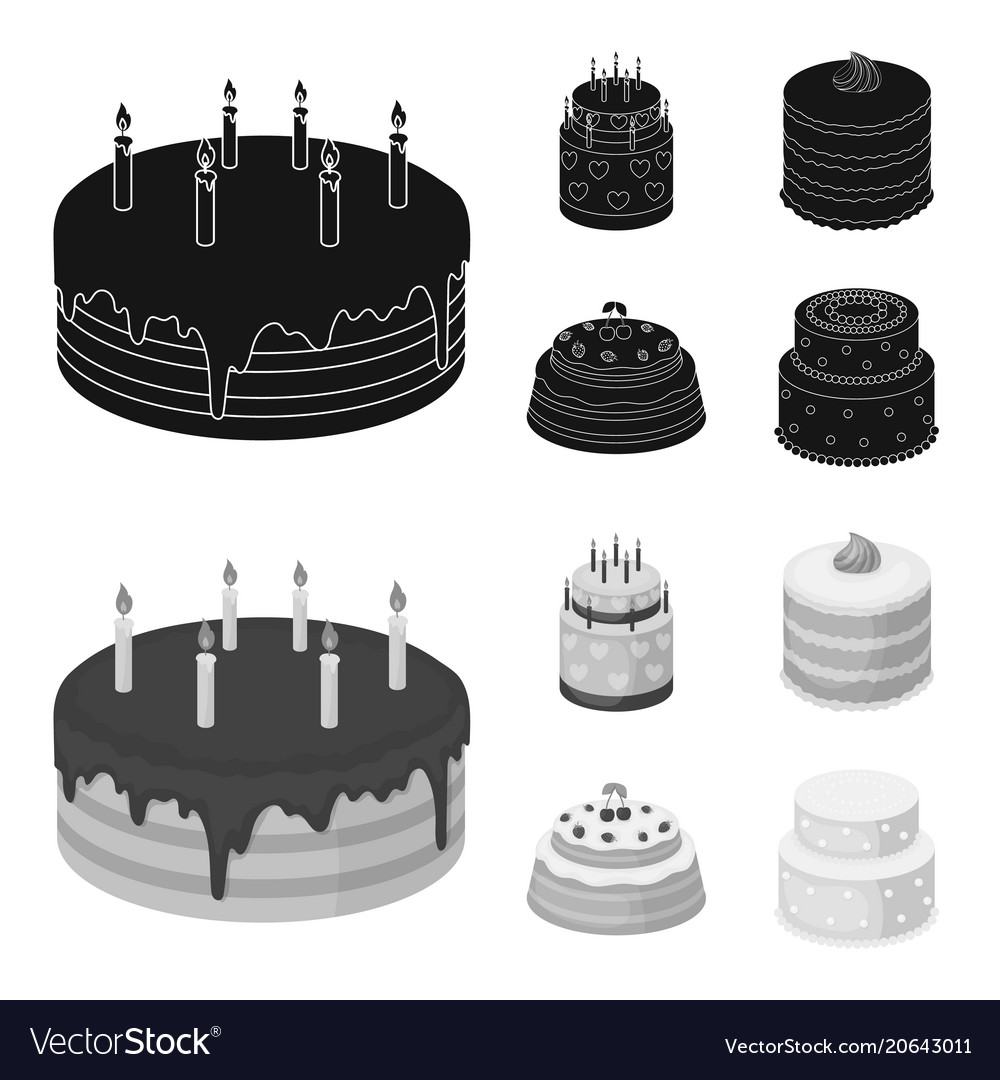 VectorStock®

VectorStock.com/20643011