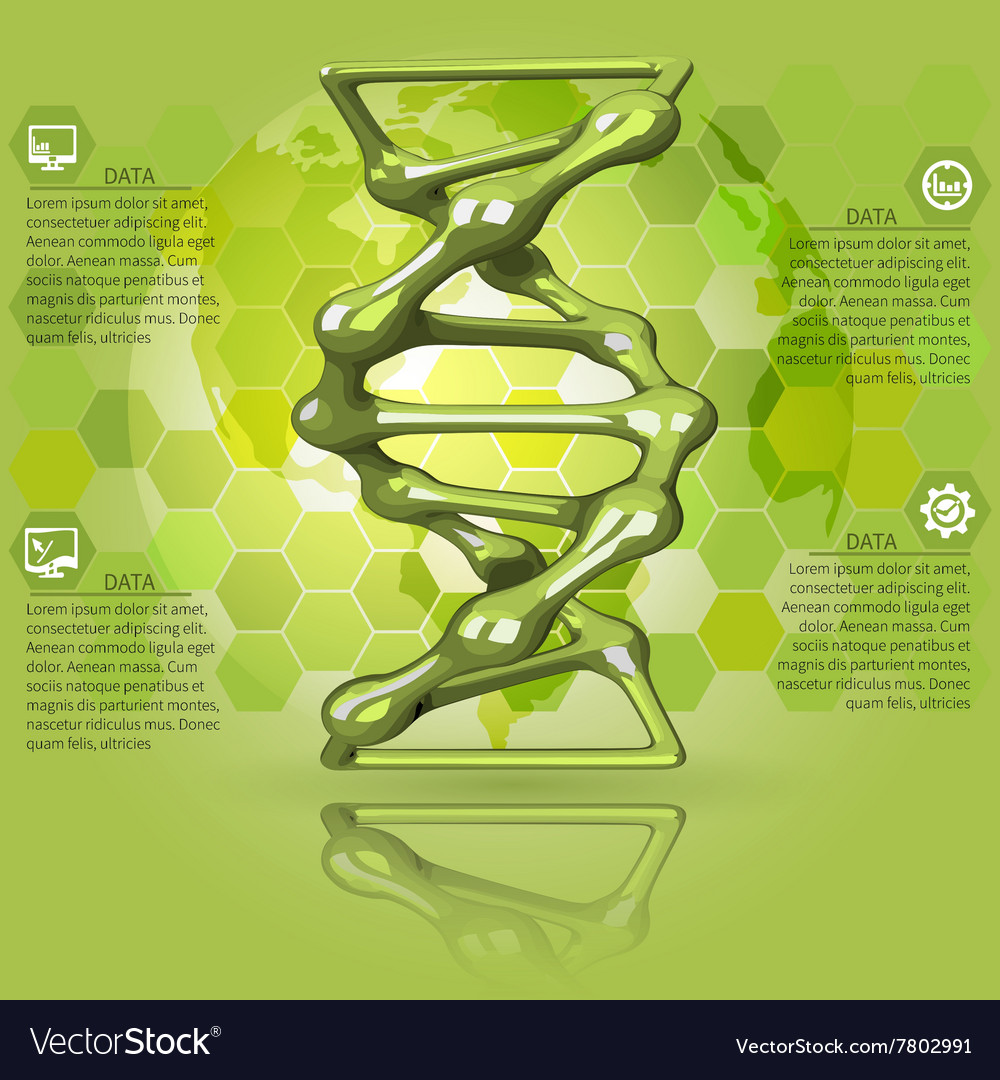 DATA
Lorem ipsum dolor sit amet, consectetuer adipiscing elit. Aenean commodo ligula eget dolor. Aenean massa. Cum sociis natoque penatibus et magnis dis parturient montes, nascetur ridiculus mus. Donec quam felis, ultricies

DATA
Lorem ipsum dolor sit amet, consectetuer adipiscing elit. Aenean commodo ligula eget dolor. Aenean massa. Cum sociis natoque penatibus et magnis dis parturient montes, nascetur ridiculus mus. Donec quam felis, ultricies

DATA
Lorem ipsum dolor sit amet, consectetuer adipiscing elit. Aenean commodo ligula eget dolor. Aenean massa. Cum sociis natoque penatibus et magnis dis parturient montes, nascetur ridiculus mus. Donec quam felis, ultricies

DATA
Lorem ipsum dolor sit amet, consectetuer adipiscing elit. Aenean commodo ligula eget dolor. Aenean massa. Cum sociis natoque penatibus et magnis dis parturient montes, nascetur ridiculus mus. Donec quam felis, ultricies

VectorStock®
VectorStock.com/7802991