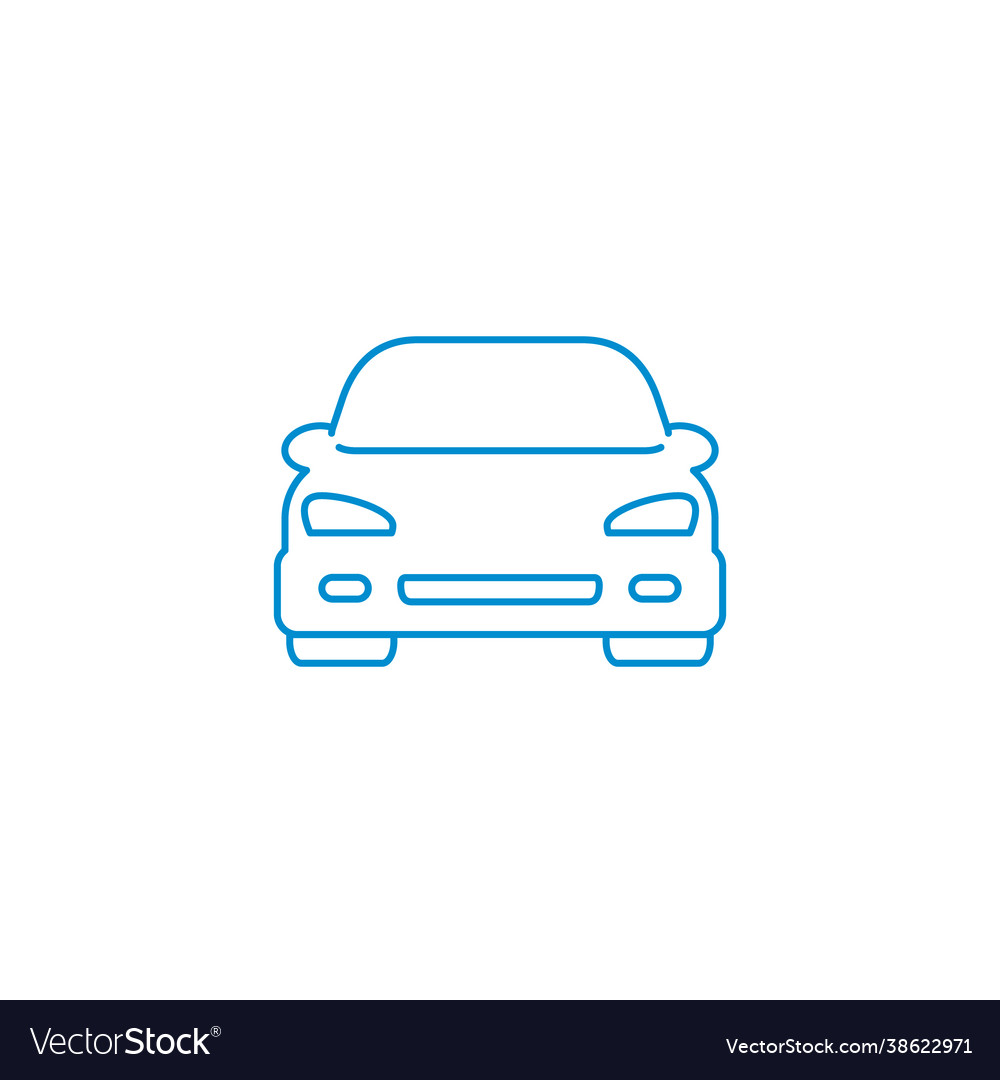 VectorStock®

VectorStock.com/38622971