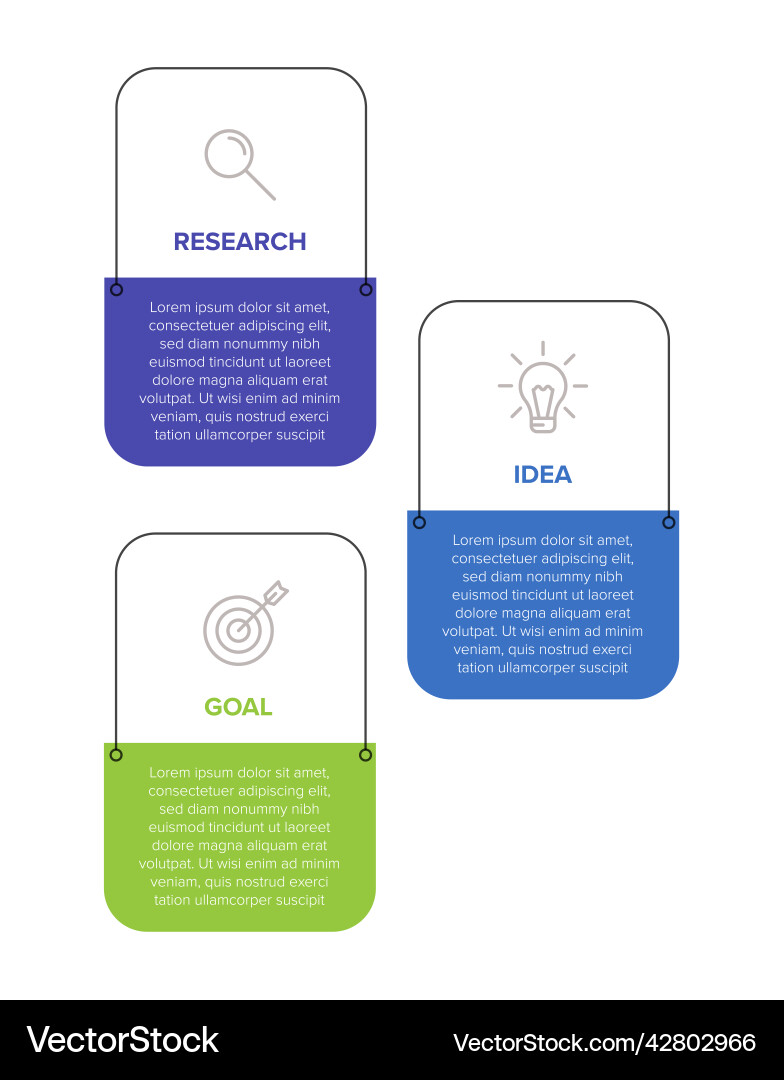 RESEARCH

Lorem ipsum dolor sit amet, consectetuer adipiscing elit, sed diam nonummy nibh euismod tincidunt ut laoreet dolore magna aliquam erat volutpat. Ut wisi enim ad minim veniam, quis nostrud exerci tation ullamcorper suscipit

IDEA

Lorem ipsum dolor sit amet, consectetuer adipiscing elit, sed diam nonummy nibh euismod tincidunt ut laoreet dolore magna aliquam erat volutpat. Ut wisi enim ad minim veniam, quis nostrud exerci tation ullamcorper suscipit

GOAL

Lorem ipsum dolor sit amet, consectetuer adipiscing elit, sed diam nonummy nibh euismod tincidunt ut laoreet dolore magna aliquam erat volutpat. Ut wisi enim ad minim veniam, quis nostrud exerci tation ullamcorper suscipit

VectorStock

VectorStock.com/42802966