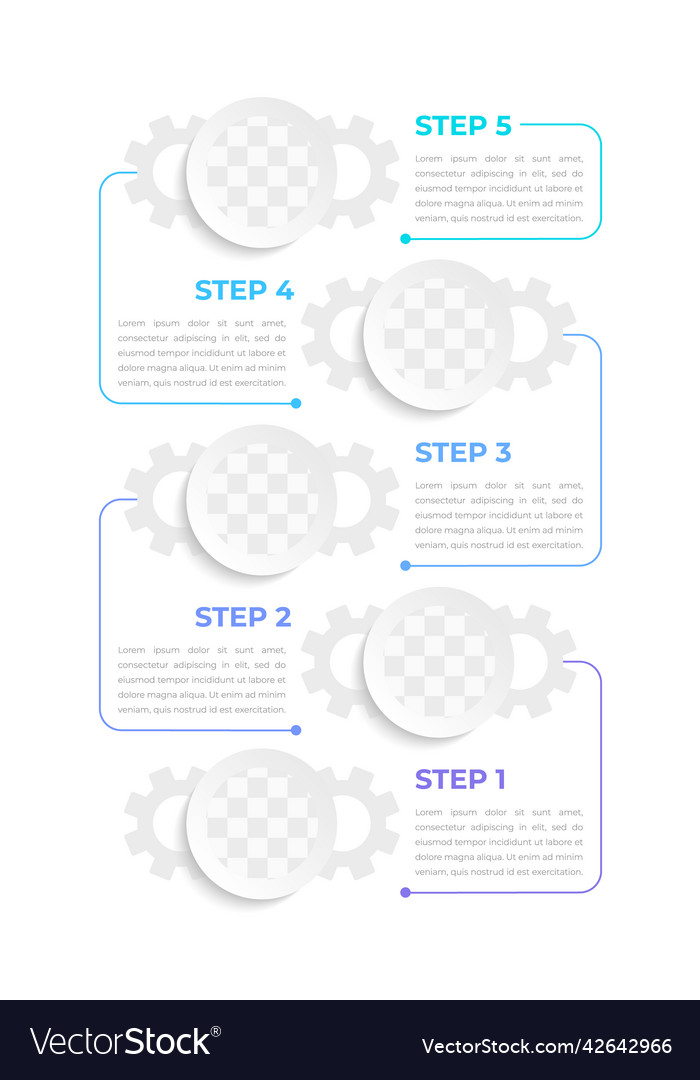 STEP 5

Lorem ipsum dolor sit sunt amet, consectetur adipiscing in elit, sed do eiusmod tempor incididunt ut labore et dolore magna aliqua. Ut enim ad minim veniam, quis nostrud id est exercitation.

STEP 4

Lorem ipsum dolor sit sunt amet, consectetur adipiscing in elit, sed do eiusmod tempor incididunt ut labore et dolore magna aliqua. Ut enim ad minim veniam, quis nostrud id est exercitation.

STEP 3

Lorem ipsum dolor sit sunt amet, consectetur adipiscing in elit, sed do eiusmod tempor incididunt ut labore et dolore magna aliqua. Ut enim ad minim veniam, quis nostrud id est exercitation.

STEP 2

Lorem ipsum dolor sit sunt amet, consectetur adipiscing in elit, sed do eiusmod tempor incididunt ut labore et dolore magna aliqua. Ut enim ad minim veniam, quis nostrud id est exercitation.

STEP 1

Lorem ipsum dolor sit sunt amet, consectetur adipiscing in elit, sed do eiusmod tempor incididunt ut labore et dolore magna aliqua. Ut enim ad minim veniam, quis nostrud id est exercitation.

VectorStock®

VectorStock.com/42642966