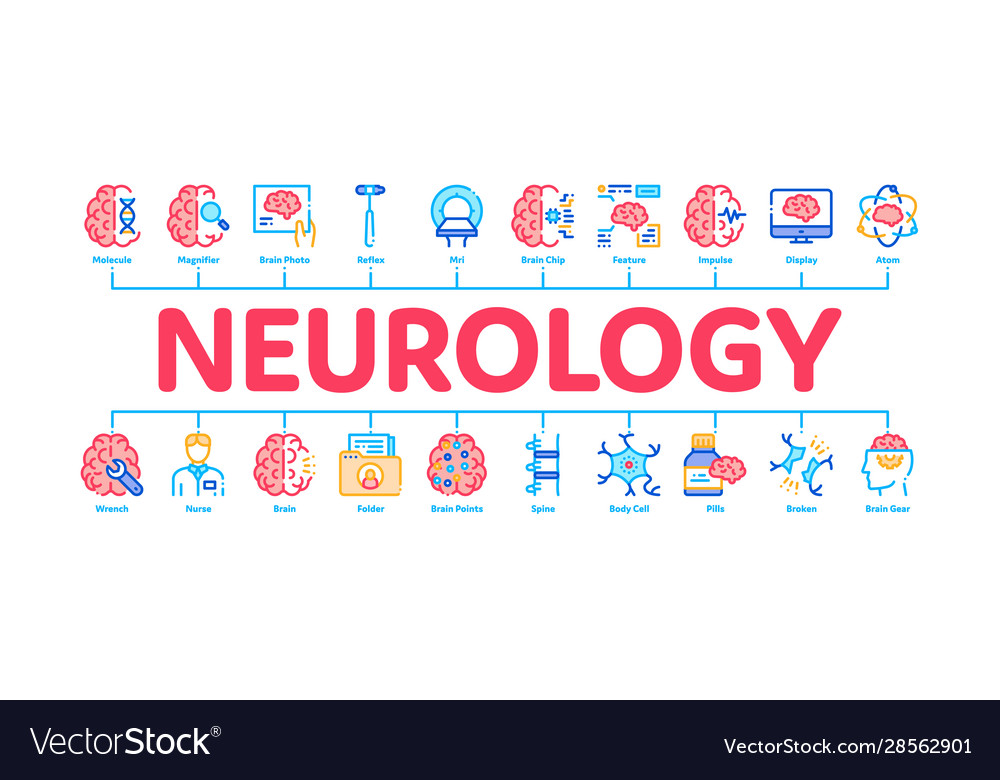 Molecule Magnifier Brain Photo Reflex Mri Brain Chip Feature Impulse Display Atom

NEUROLOGY

Wrench Nurse Brain Folder Brain Points Spine Body Cell Pills Broken Brain Gear

VectorStock®

VectorStock.com/28562901