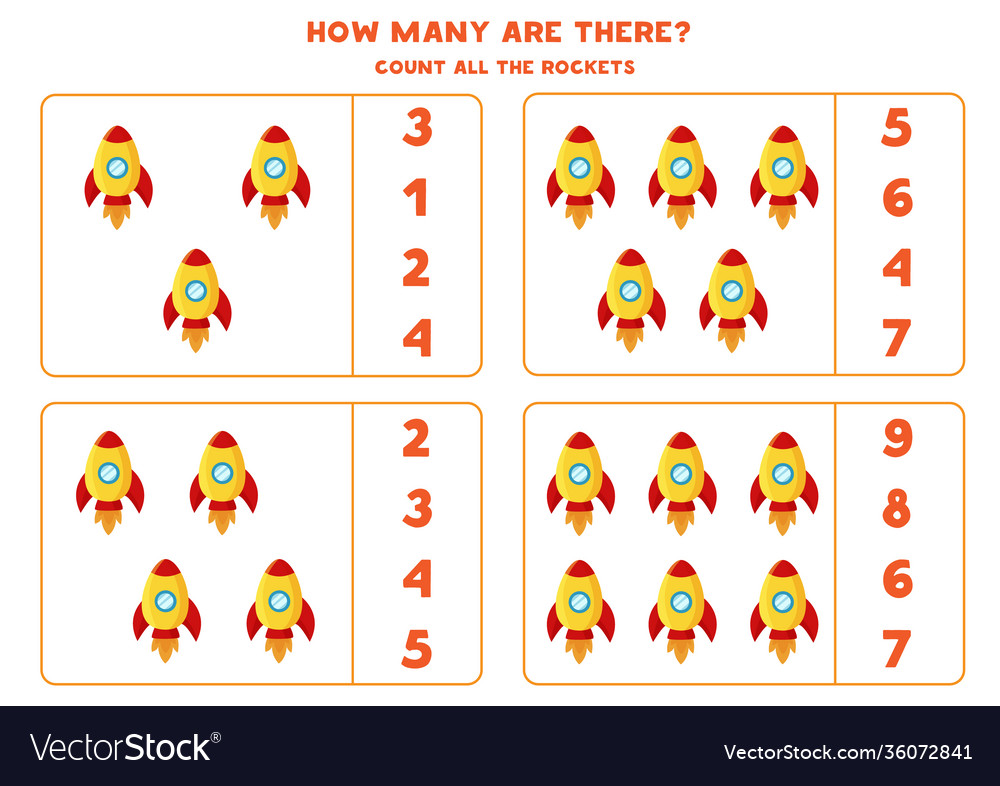 HOW MANY ARE THERE?
COUNT ALL THE ROCKETS

3
1
2
4

5
6
4
7

2
3
4
5

9
8
6
7

VectorStock®
VectorStock.com/36072841