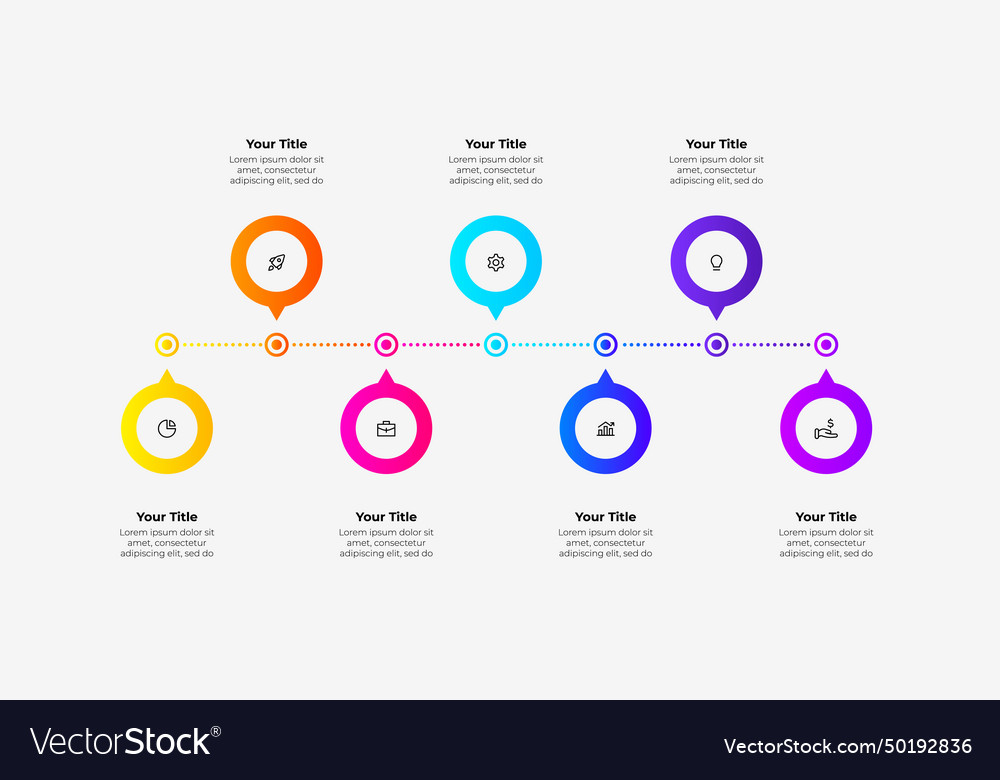 Your Title
Lorem ipsum dolor sit amet, consectetur adipiscing elit, sed do

Your Title
Lorem ipsum dolor sit amet, consectetur adipiscing elit, sed do

Your Title
Lorem ipsum dolor sit amet, consectetur adipiscing elit, sed do

Your Title
Lorem ipsum dolor sit amet, consectetur adipiscing elit, sed do

Your Title
Lorem ipsum dolor sit amet, consectetur adipiscing elit, sed do

Your Title
Lorem ipsum dolor sit amet, consectetur adipiscing elit, sed do

Your Title
Lorem ipsum dolor sit amet, consectetur adipiscing elit, sed do

VectorStock®

VectorStock.com/50192836