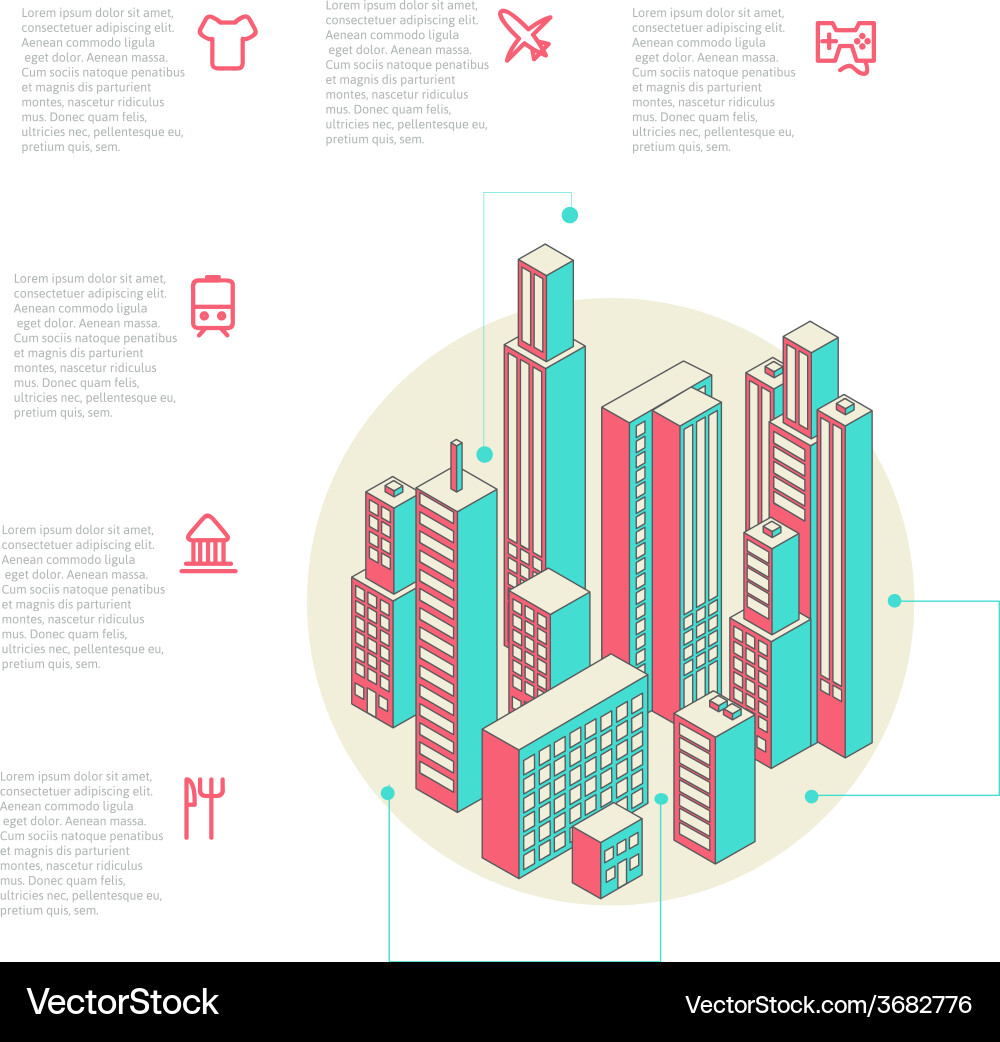 Lorem ipsum dolor sit amet, consectetuer adipiscing elit. Aenean commodo ligula eget dolor. Aenean massa. Cum sociis natoque penatibus et magnis dis parturient montes, nascetur ridiculus mus. Donec quam felis, ultricies nec, pellentesque eu, pretium quis, sem.

Lorem ipsum dolor sit amet, consectetuer adipiscing elit. Aenean commodo ligula eget dolor. Aenean massa. Cum sociis natoque penatibus et magnis dis parturient montes, nascetur ridiculus mus. Donec quam felis, ultricies nec, pellentesque eu, pretium quis, sem.

Lorem ipsum dolor sit amet, consectetuer adipiscing elit. Aenean commodo ligula eget dolor. Aenean massa. Cum sociis natoque penatibus et magnis dis parturient montes, nascetur ridiculus mus. Donec quam felis, ultricies nec, pellentesque eu, pretium quis, sem.

Lorem ipsum dolor sit amet, consectetuer adipiscing elit. Aenean commodo ligula eget dolor. Aenean massa. Cum sociis natoque penatibus et magnis dis parturient montes, nascetur ridiculus mus. Donec quam felis, ultricies nec, pellentesque eu, pretium quis, sem.

Lorem ipsum dolor sit amet, consectetuer adipiscing elit. Aenean commodo ligula eget dolor. Aenean massa. Cum sociis natoque penatibus et magnis dis parturient montes, nascetur ridiculus mus. Donec quam felis, ultricies nec, pellentesque eu, pretium quis, sem.

Lorem ipsum dolor sit amet, consectetuer adipiscing elit. Aenean commodo ligula eget dolor. Aenean massa. Cum sociis natoque penatibus et magnis dis parturient montes, nascetur ridiculus mus. Donec quam felis, ultricies nec, pellentesque eu, pretium quis, sem.

VectorStock

VectorStock.com/3682776