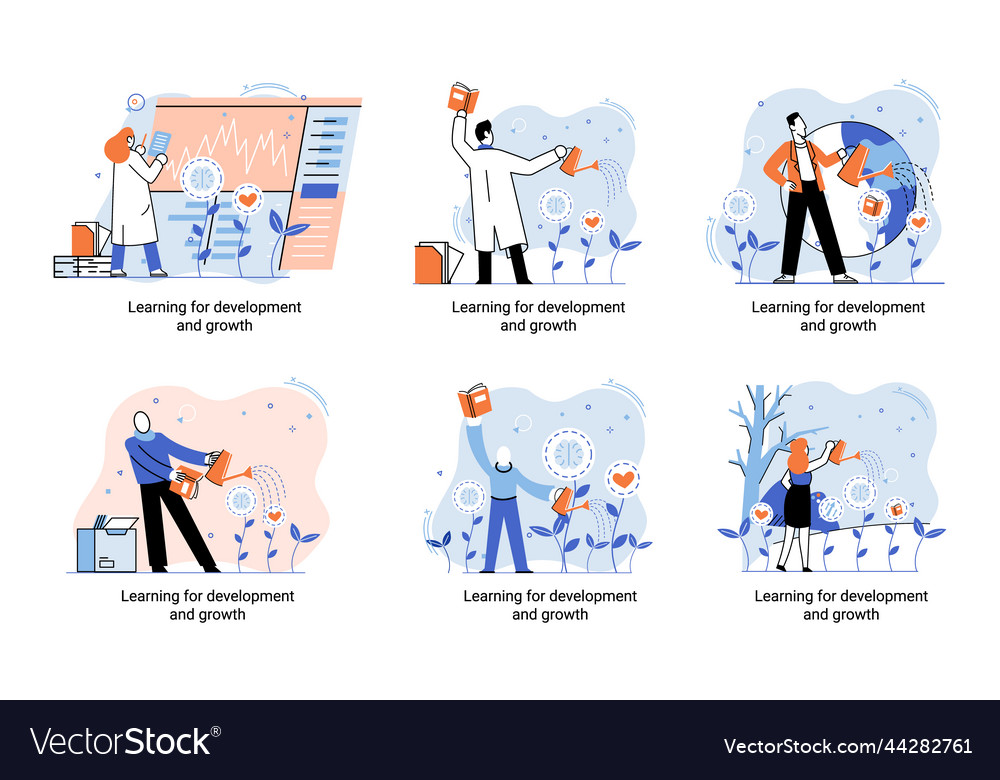 Learning for development and growth

Learning for development and growth

Learning for development and growth

Learning for development and growth

Learning for development and growth

Learning for development and growth

VectorStock®

VectorStock.com/44282761