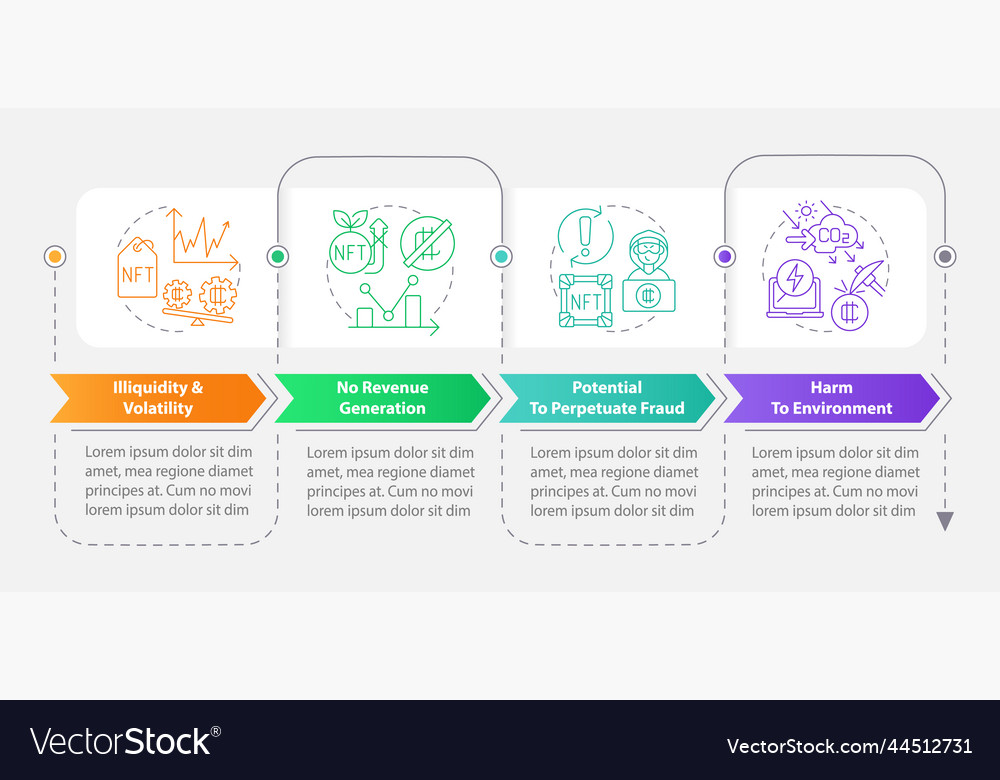 NFT

NFT

NFT

$CO_2$

Illiquidity & Volatility

Lorem ipsum dolor sit dim amet, mea regione diamet principes at. Cum no movi lorem ipsum dolor sit dim

No Revenue Generation

Lorem ipsum dolor sit dim amet, mea regione diamet principes at. Cum no movi lorem ipsum dolor sit dim

Potential To Perpetuate Fraud

Lorem ipsum dolor sit dim amet, mea regione diamet principes at. Cum no movi lorem ipsum dolor sit dim

Harm To Environment

Lorem ipsum dolor sit dim amet, mea regione diamet principes at. Cum no movi lorem ipsum dolor sit dim

VectorStock®

VectorStock.com/44512731