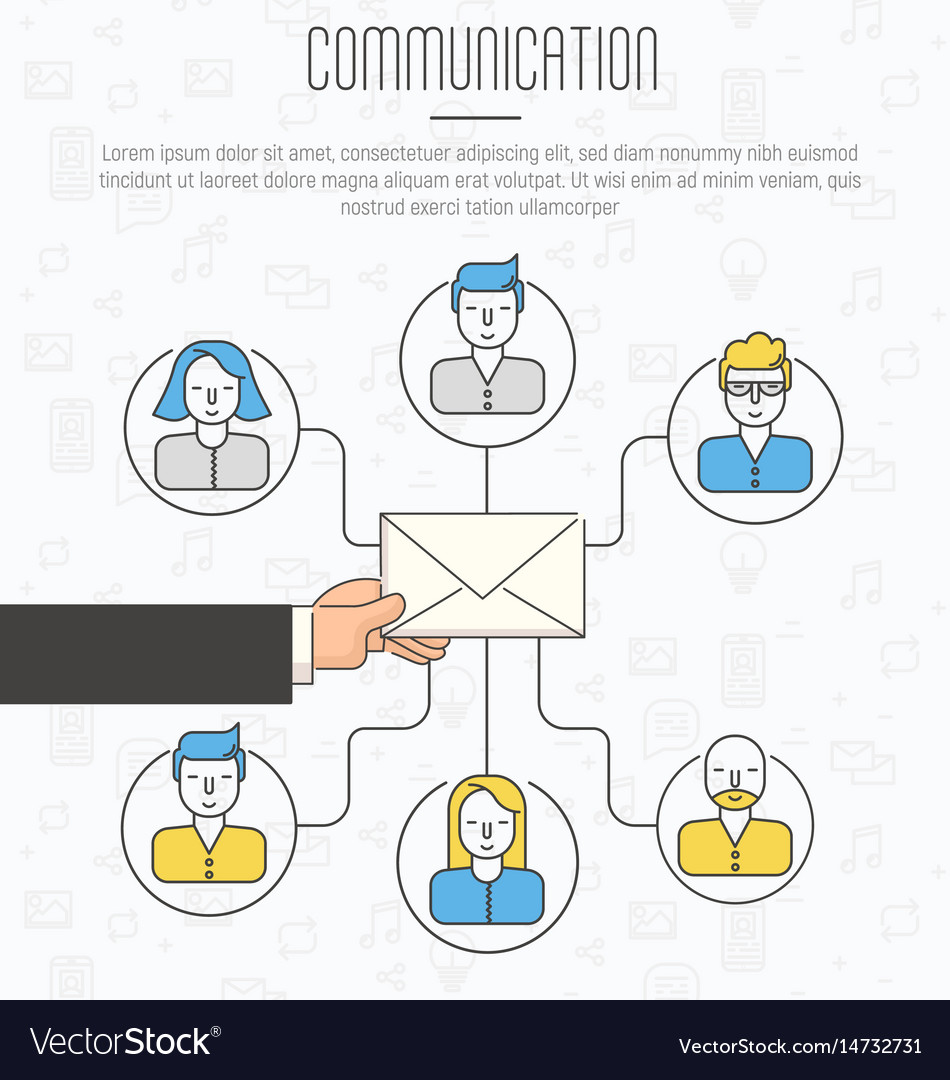 COMMUNICATION

Lorem ipsum dolor sit amet, consectetuer adipiscing elit, sed diam nonummy nibh euismod tincidunt ut laoreet dolore magna aliquam erat volutpat. Ut wisi enim ad minim veniam, quis nostrud exerci tation ullamcorper

VectorStock®

VectorStock.com/14732731