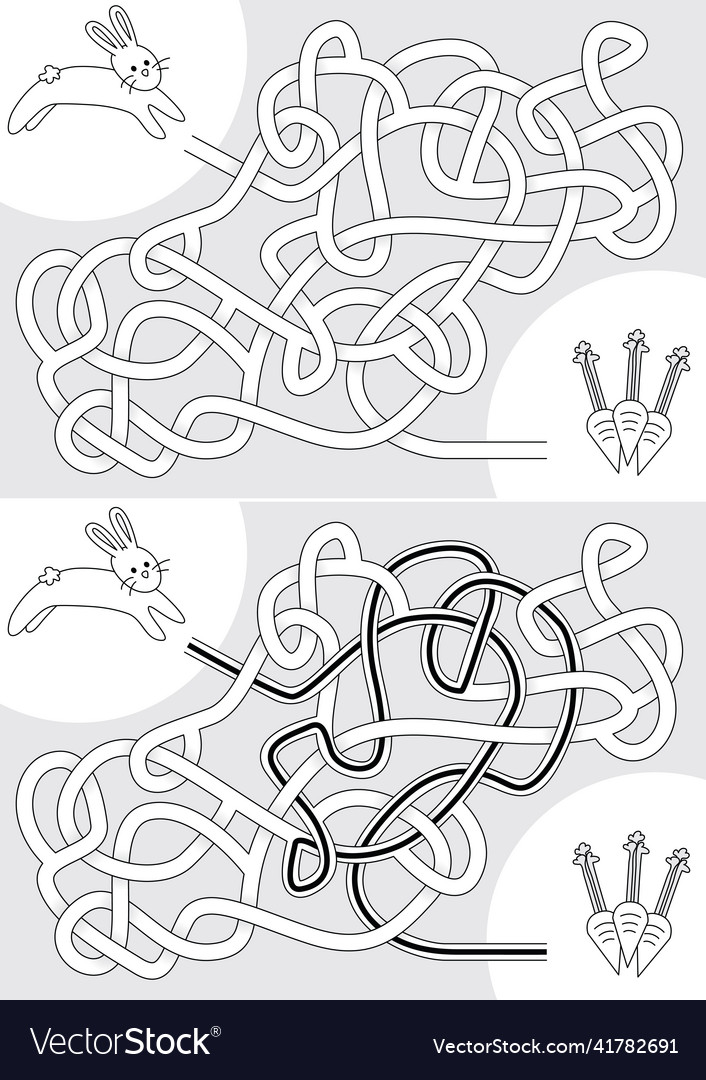 VectorStock®
VectorStock.com/41782691