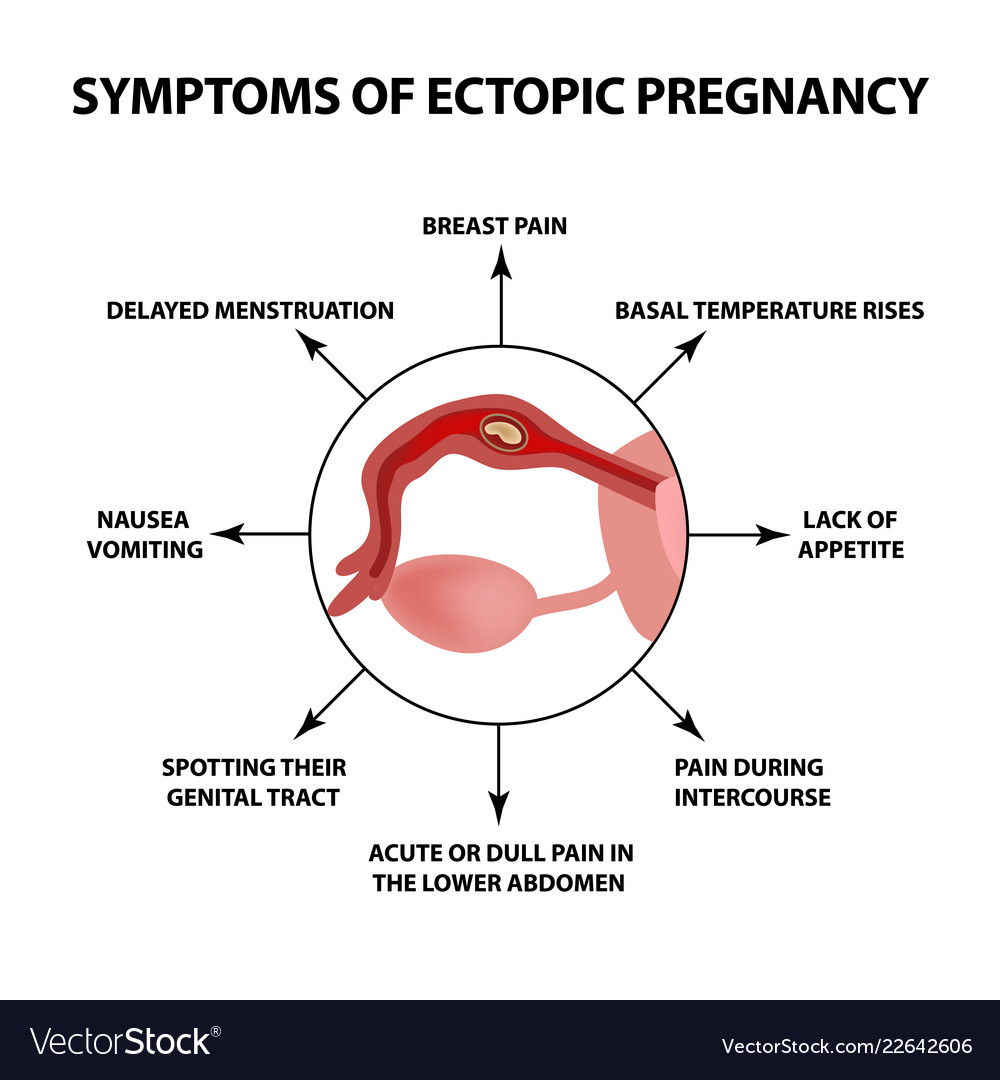 SYMPTOMS OF ECTOPIC PREGNANCY

BREAST PAIN

DELAYED MENSTRUATION

BASAL TEMPERATURE RISES

NAUSEA VOMITING

LACK OF APPETITE

SPOTTING THEIR GENITAL TRACT

PAIN DURING INTERCOURSE

ACUTE OR DULL PAIN IN THE LOWER ABDOMEN

VectorStock®

VectorStock.com/22642606