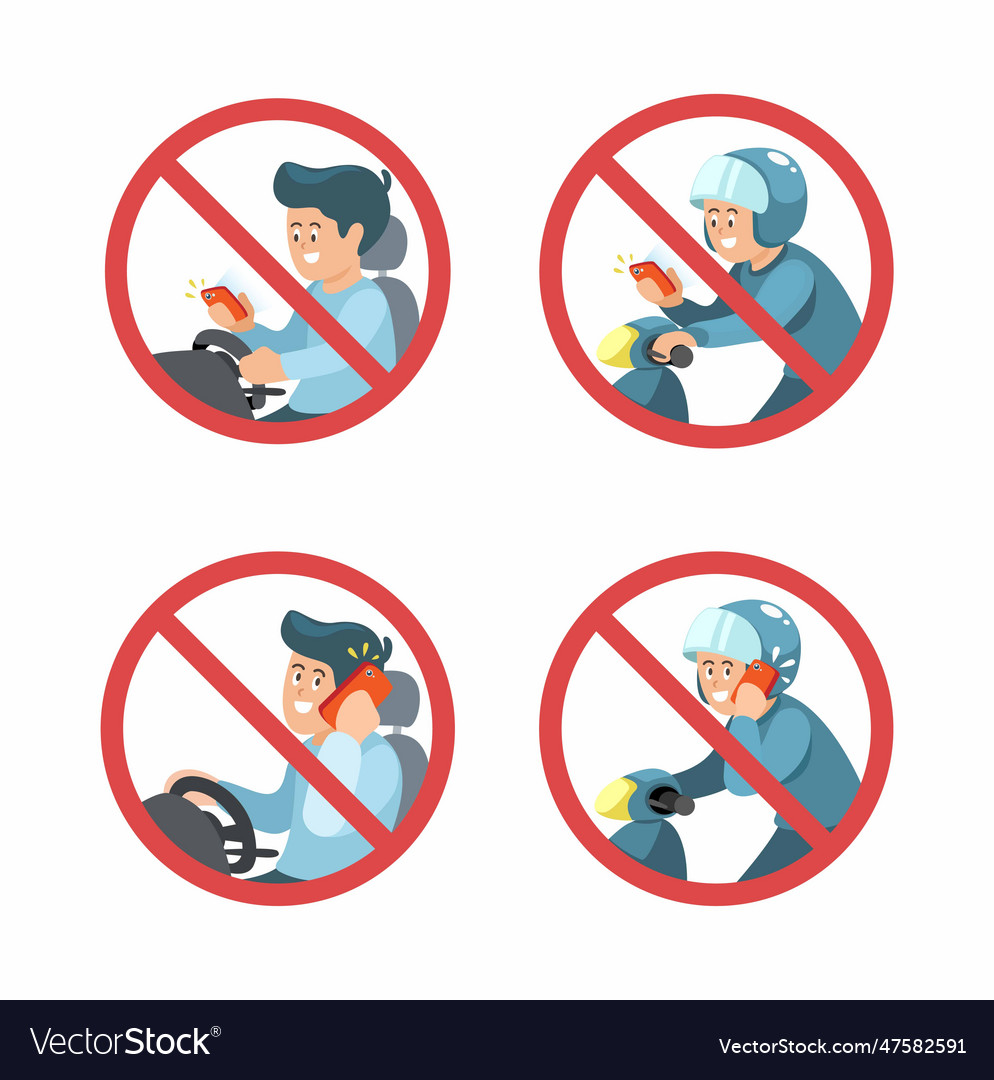 VectorStock®
VectorStock.com/47582591