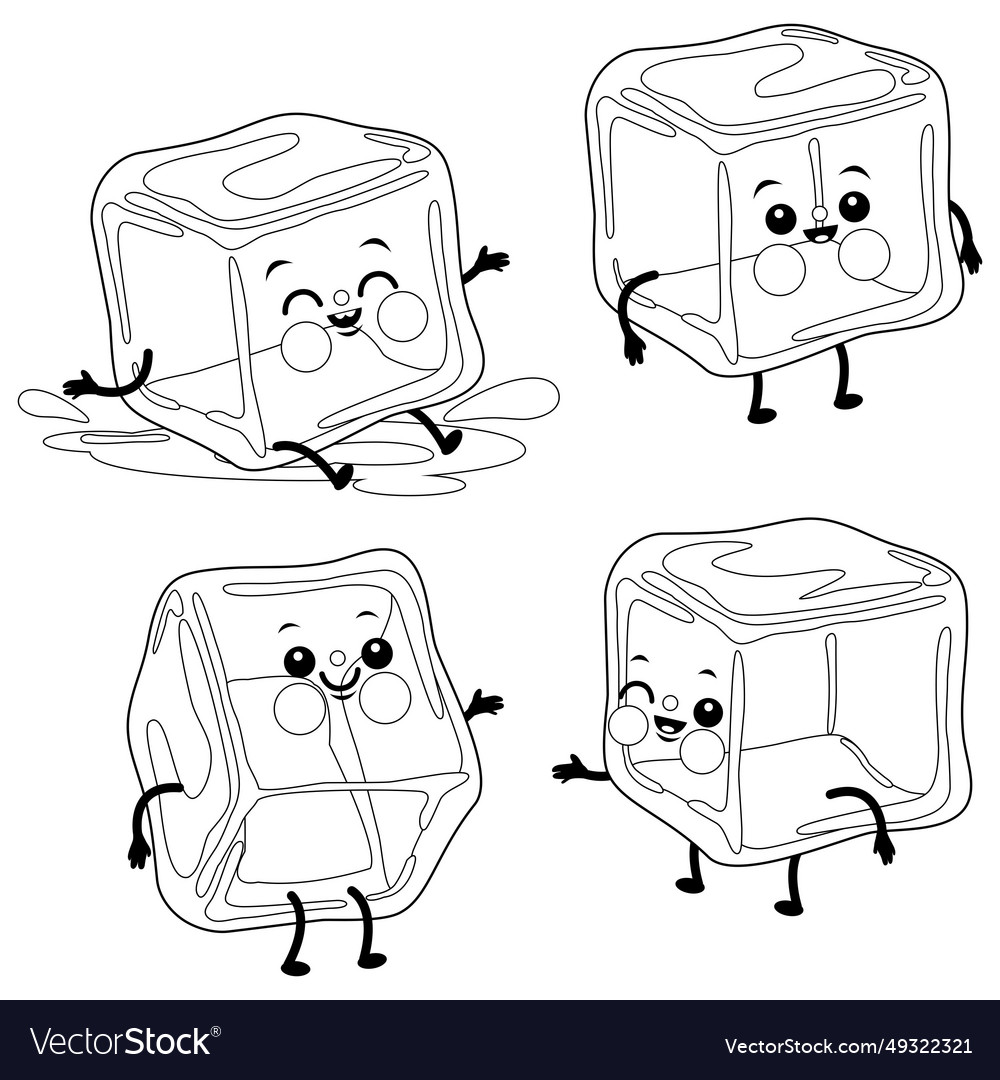 VectorStock®

VectorStock.com/49322321