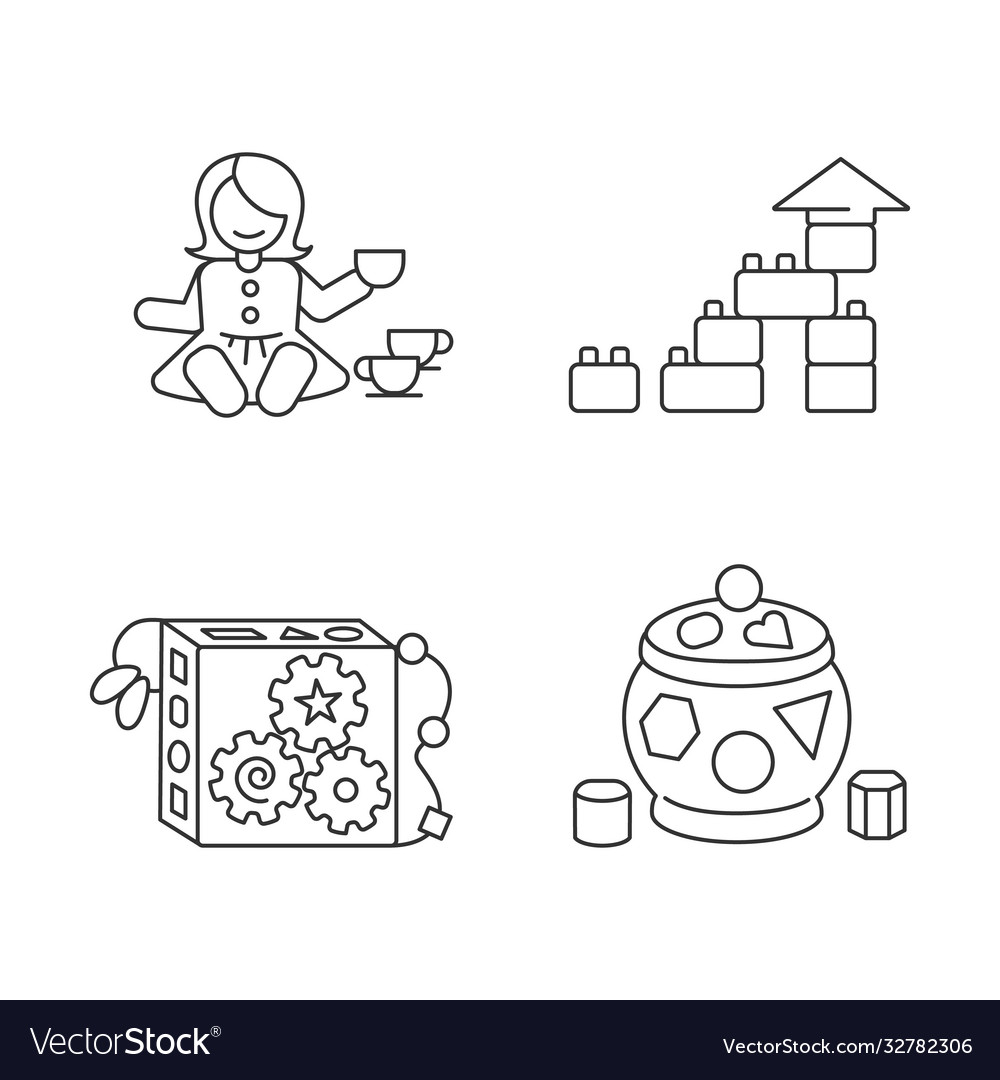 VectorStock®
VectorStock.com/32782306