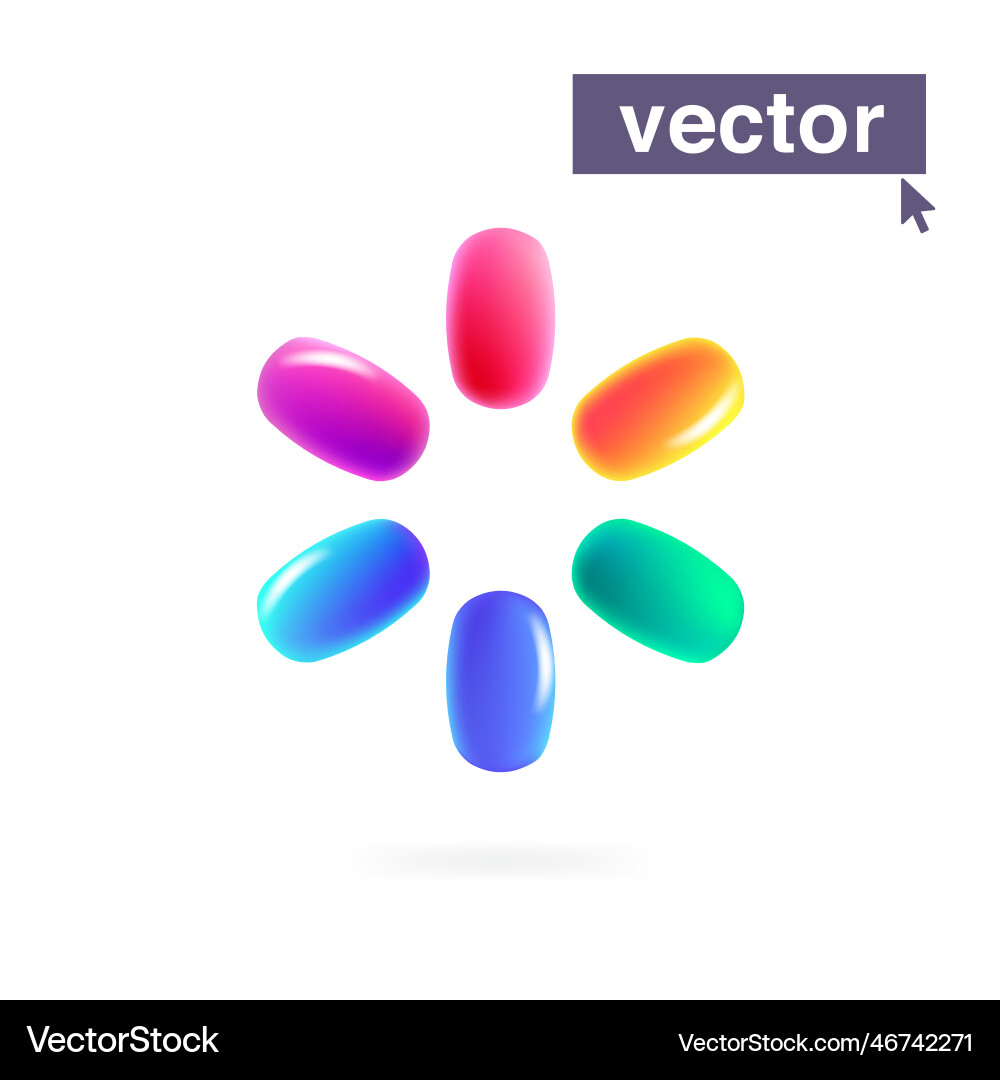 vector

VectorStock

VectorStock.com/46742271